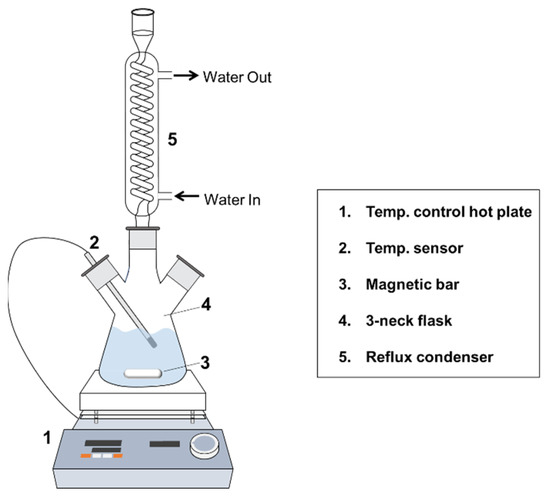 Water Out

5

Water In

2

4

3

1

1. Temp. control hot plate

2. Temp. sensor

3. Magnetic bar

4. 3-neck flask

5. Reflux condenser