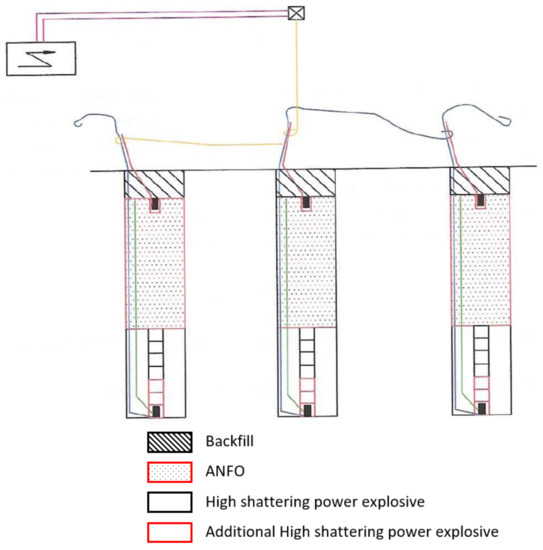 Backfill
ANFO
High shattering power explosive
Additional High shattering power explosive