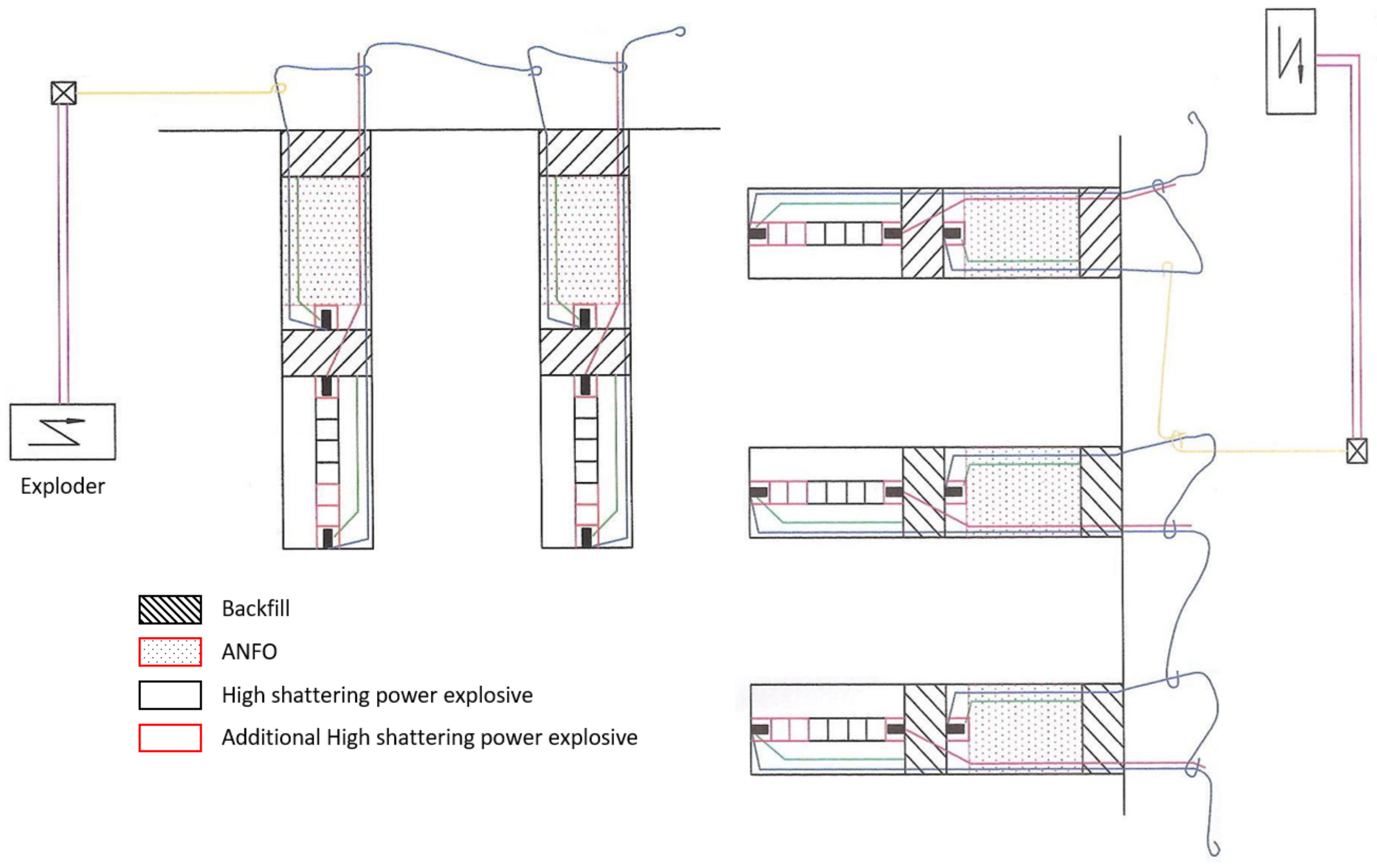 Exploder

Backfill

ANFO

High shattering power explosive

Additional High shattering power explosive