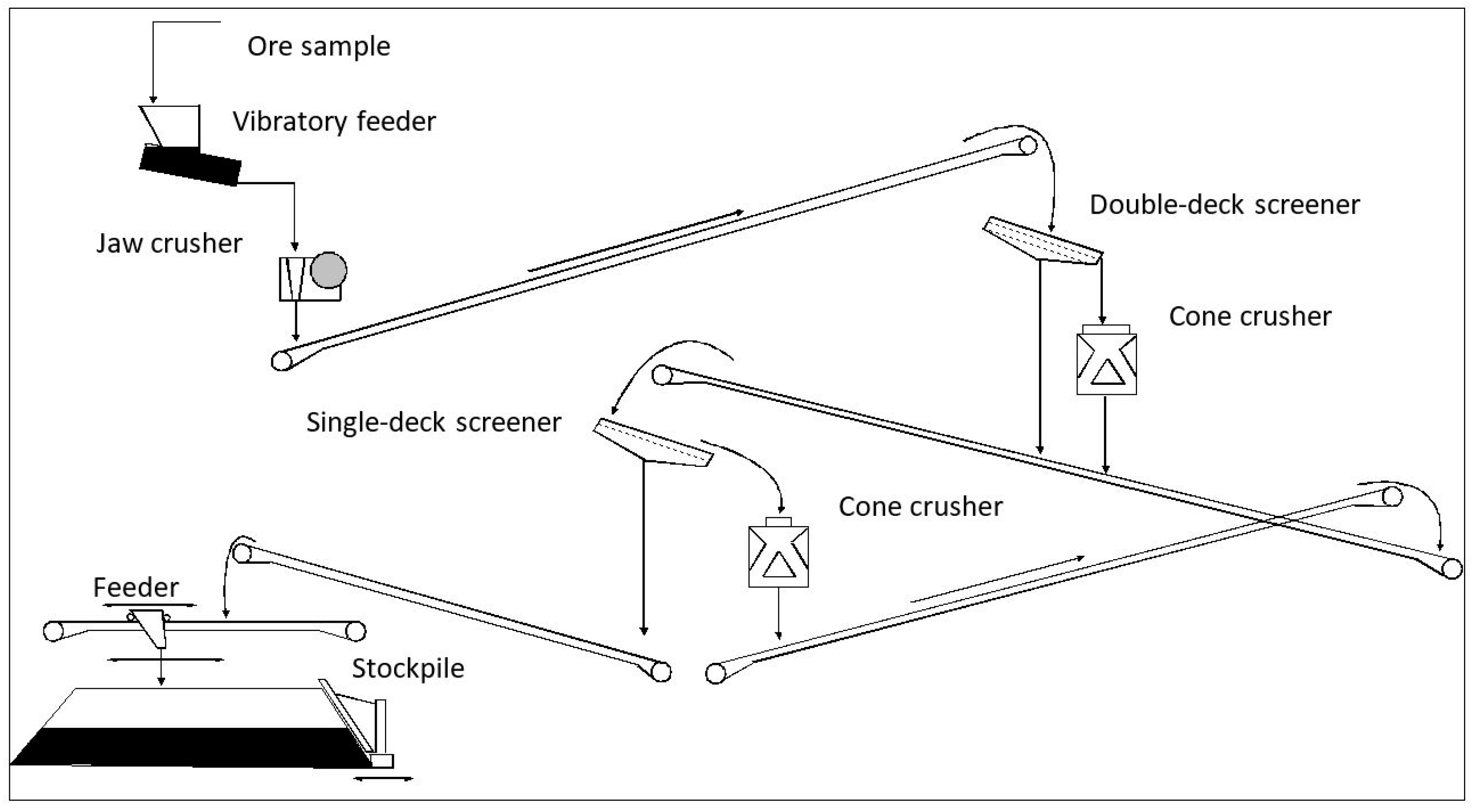 Ore sample

Vibratory feeder

Jaw crusher

Double-deck screener

Cone crusher

Single-deck screener

Cone crusher

Feeder

Stockpile