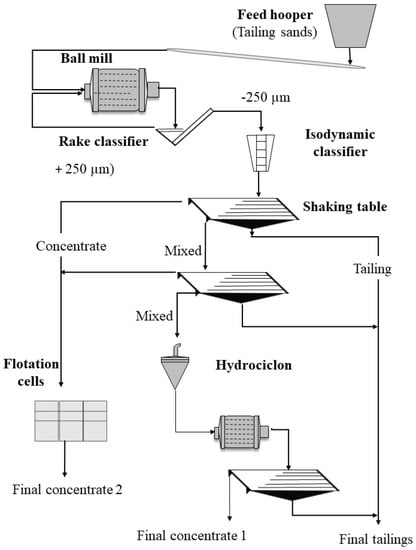 Feed hooper
(Tailing sands)

Ball mill

-250 μm

Rake classifier

Isodynamic classifier

+ 250 μm)

Shaking table

Concentrate

Mixed

Tailing

Mixed

Flotation cells

Hydrociclon

Final concentrate 2

Final concentrate 1

Final tailings