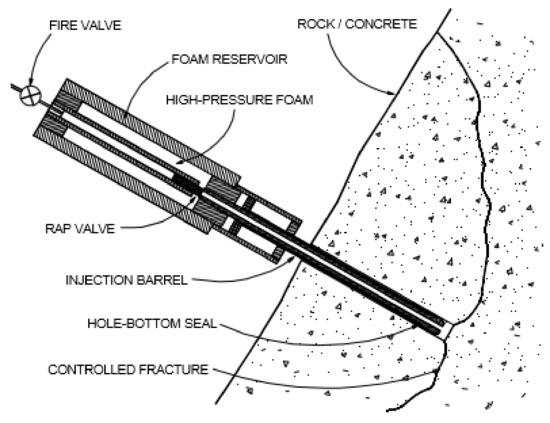 FIRE VALVE
ROCK / CONCRETE
FOAM RESERVOIR
HIGH-PRESSURE FOAM
RAP VALVE
INJECTION BARREL
HOLE-BOTTOM SEAL
CONTROLLED FRACTURE