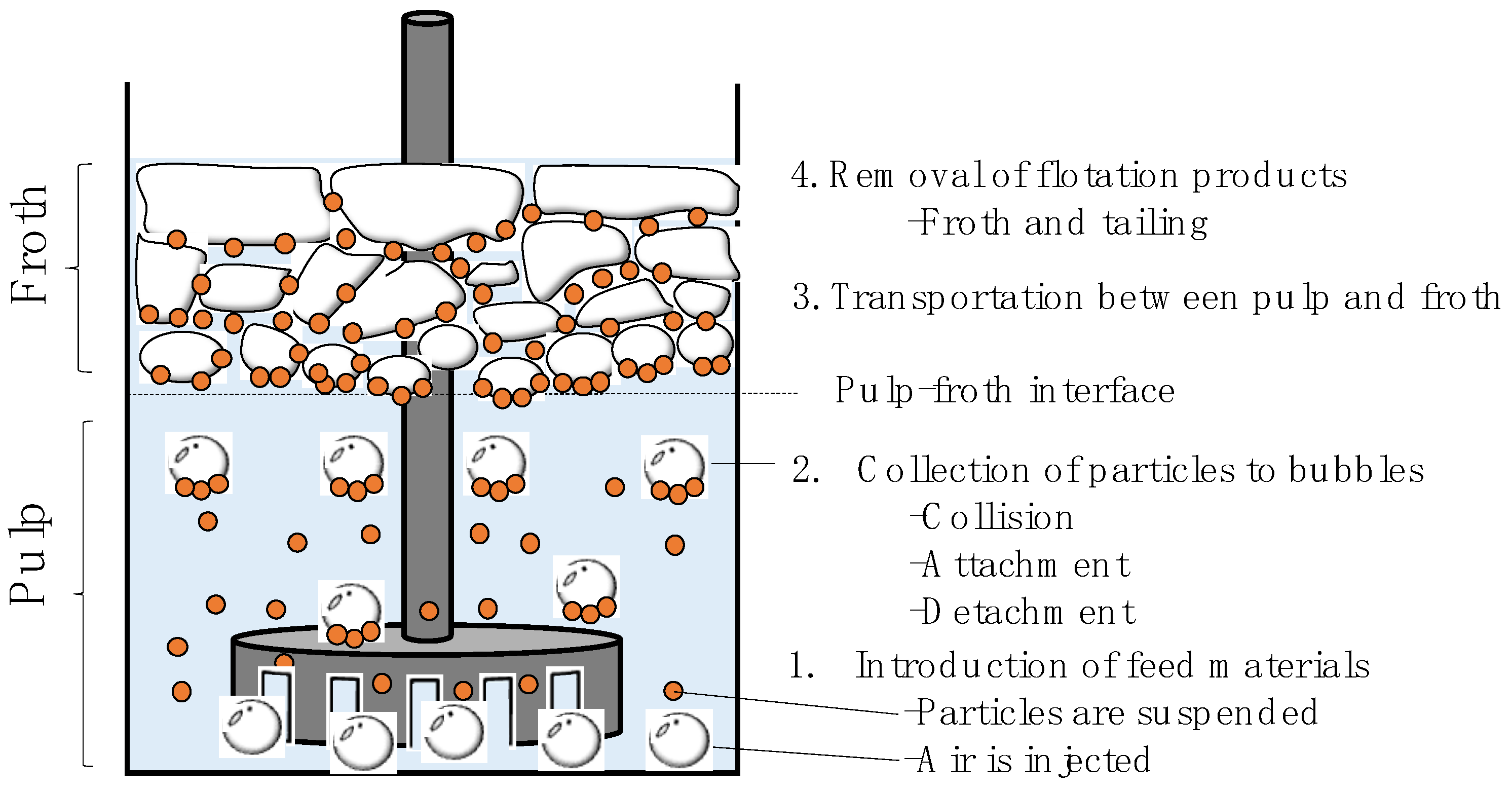 Froth

Pulp

4. Removal of flotation products
-Froth and tailing

3. Transportation between pulp and froth

Pulp-froth interface

2. Collection of particles to bubbles
-Collision
-Attachment
-Detachment

1. Introduction of feed materials
-Particles are suspended
-Air is injected