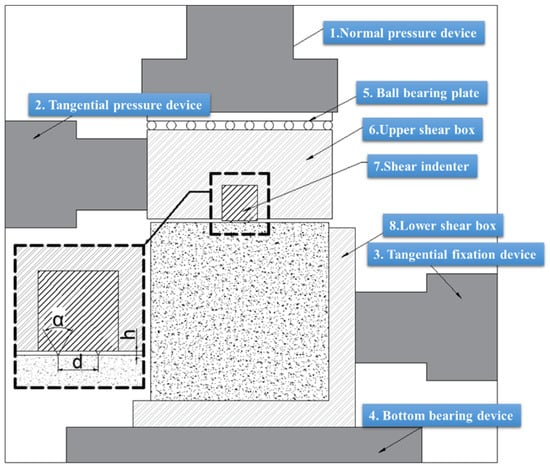 1.Normal pressure device

2. Tangential pressure device

5. Ball bearing plate

6.Upper shear box

7.Shear indenter

8.Lower shear box

3. Tangential fixation device

α

h

d

4. Bottom bearing device