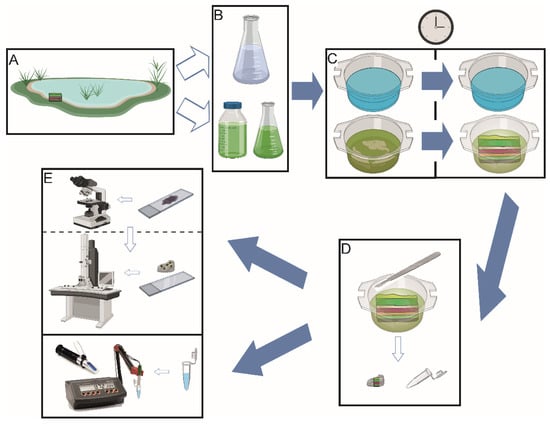 A

B

C

D

E