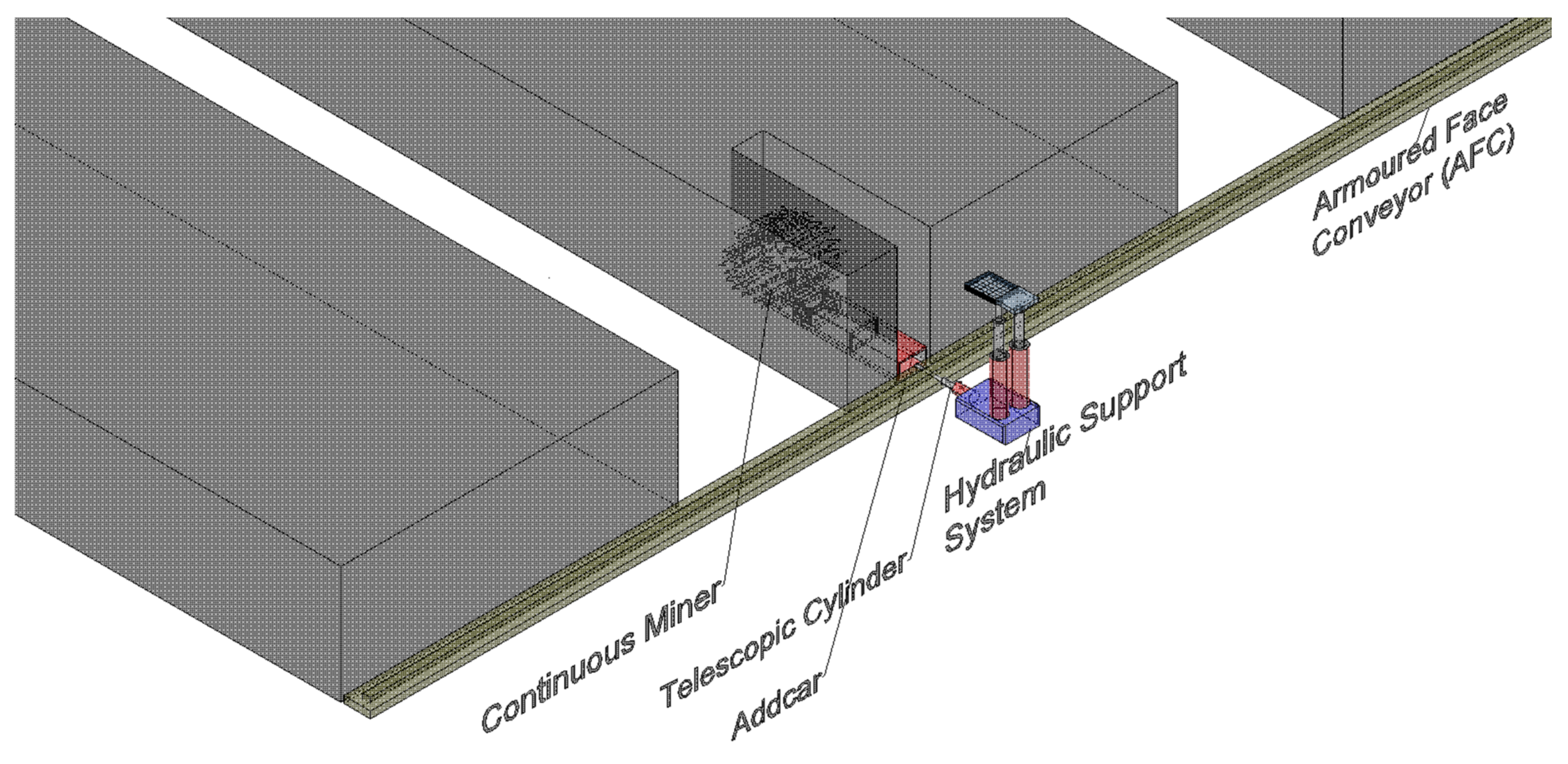 Armoured Face Conveyor (AFC)

Hydraulic Support System

Continuous Miner

Telescopic Cylinder

Addcar