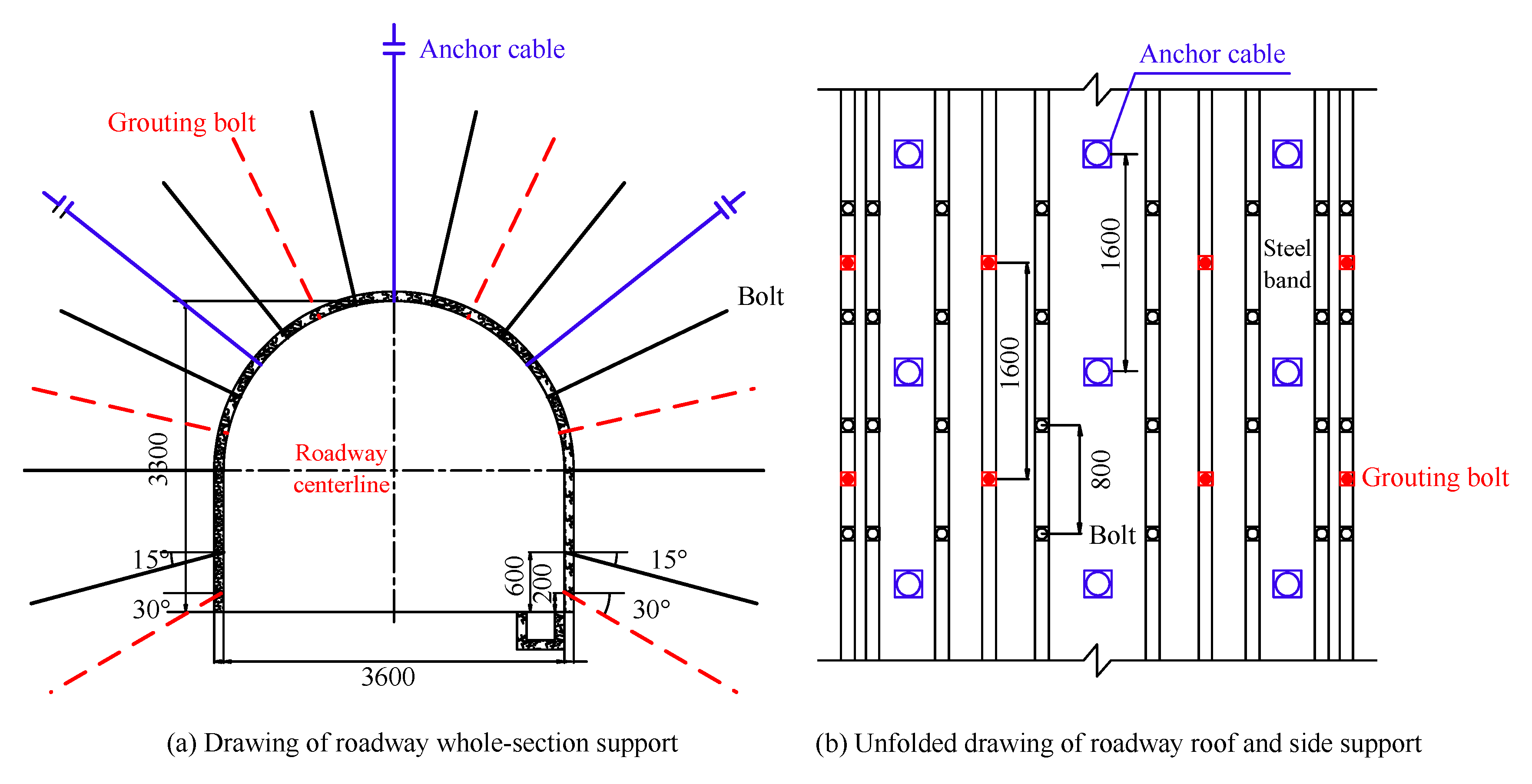 Anchor cable

Grouting bolt

Bolt

3300

Roadway centerline

15°

30°

600

200

15°

30°

3600

(a) Drawing of roadway whole-section support

Anchor cable

1600

Steel band

1600

800

Bolt

Grouting bolt

(b) Unfolded drawing of roadway roof and side support