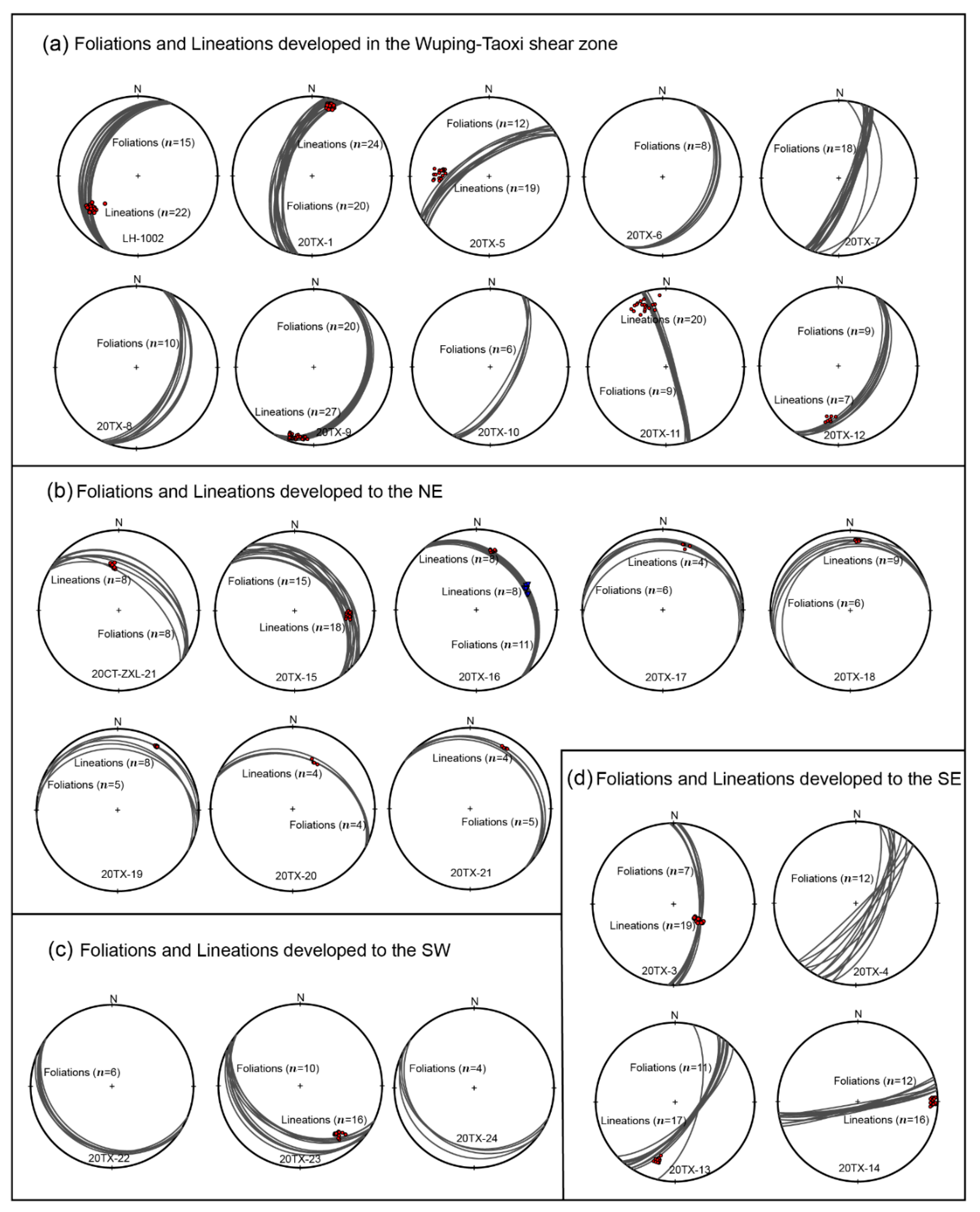 (a) Foliations and Lineations developed in the Wuping-Taoxi shear zone

N
Foliations ($n$=15)
Lineations ($n$=22)
LH-1002

N
Lineations ($n$=24)
Foliations ($n$=20)
20TX-1

N
Foliations ($n$=12)
Lineations ($n$=19)
20TX-5

N
Foliations ($n$=8)
20TX-6

N
Foliations ($n$=18)
20TX-7

N
Foliations ($n$=10)
20TX-8

N
Foliations ($n$=20)
Lineations ($n$=27)
20TX-9

N
Foliations ($n$=6)
20TX-10

N
Lineations ($n$=20)
Foliations ($n$=9)
20TX-11

N
Foliations ($n$=9)
Lineations ($n$=7)
20TX-12

(b) Foliations and Lineations developed to the NE

N
Lineations ($n$=8)
Foliations ($n$=8)
20CT-ZXL-21

N
Foliations ($n$=15)
Lineations ($n$=18)
20TX-15

N
Lineations ($n$=8)
Lineations ($n$=8)
Foliations ($n$=11)
20TX-16

N
Lineations ($n$=4)
Foliations ($n$=6)
20TX-17

N
Lineations ($n$=9)
Foliations ($n$=6)
20TX-18

N
Lineations ($n$=8)
Foliations ($n$=5)
20TX-19

N
Lineations ($n$=4)
Foliations ($n$=4)
20TX-20

N
Lineations ($n$=4)
Foliations ($n$=5)
20TX-21

(c) Foliations and Lineations developed to the SW

N
Foliations ($n$=6)
20TX-22

N
Foliations ($n$=10)
Lineations ($n$=16)
20TX-23

N
Foliations ($n$=4)
20TX-24

(d) Foliations and Lineations developed to the SE

N
Foliations ($n$=7)
Lineations ($n$=19)
20TX-3

N
Foliations ($n$=12)
20TX-4

N
Foliations ($n$=11)
Lineations ($n$=17)
20TX-13

N
Foliations ($n$=12)
Lineations ($n$=16)
20TX-14