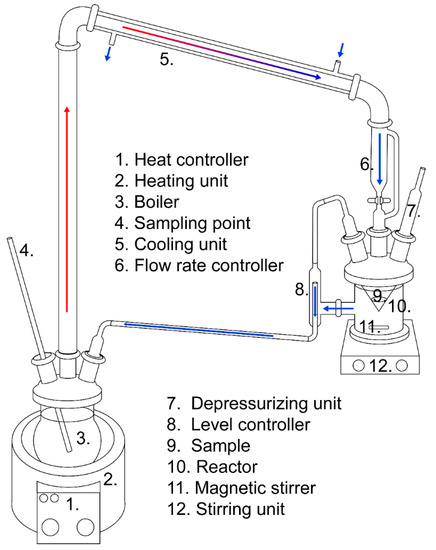 5.

1. Heat controller
2. Heating unit
3. Boiler
4. Sampling point
5. Cooling unit
6. Flow rate controller

6.

7.

4.

8.

9.

10.

11.

12.

3.

2.

1.

7. Depressurizing unit
8. Level controller
9. Sample
10. Reactor
11. Magnetic stirrer
12. Stirring unit