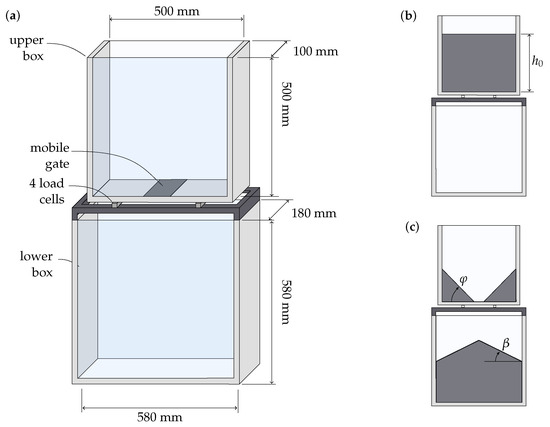 (a)

500 mm

upper box

100 mm

500 mm

mobile gate

4 load cells

180 mm

lower box

580 mm

580 mm

(b)

$h_0$

(c)

$\varphi$

$\beta$