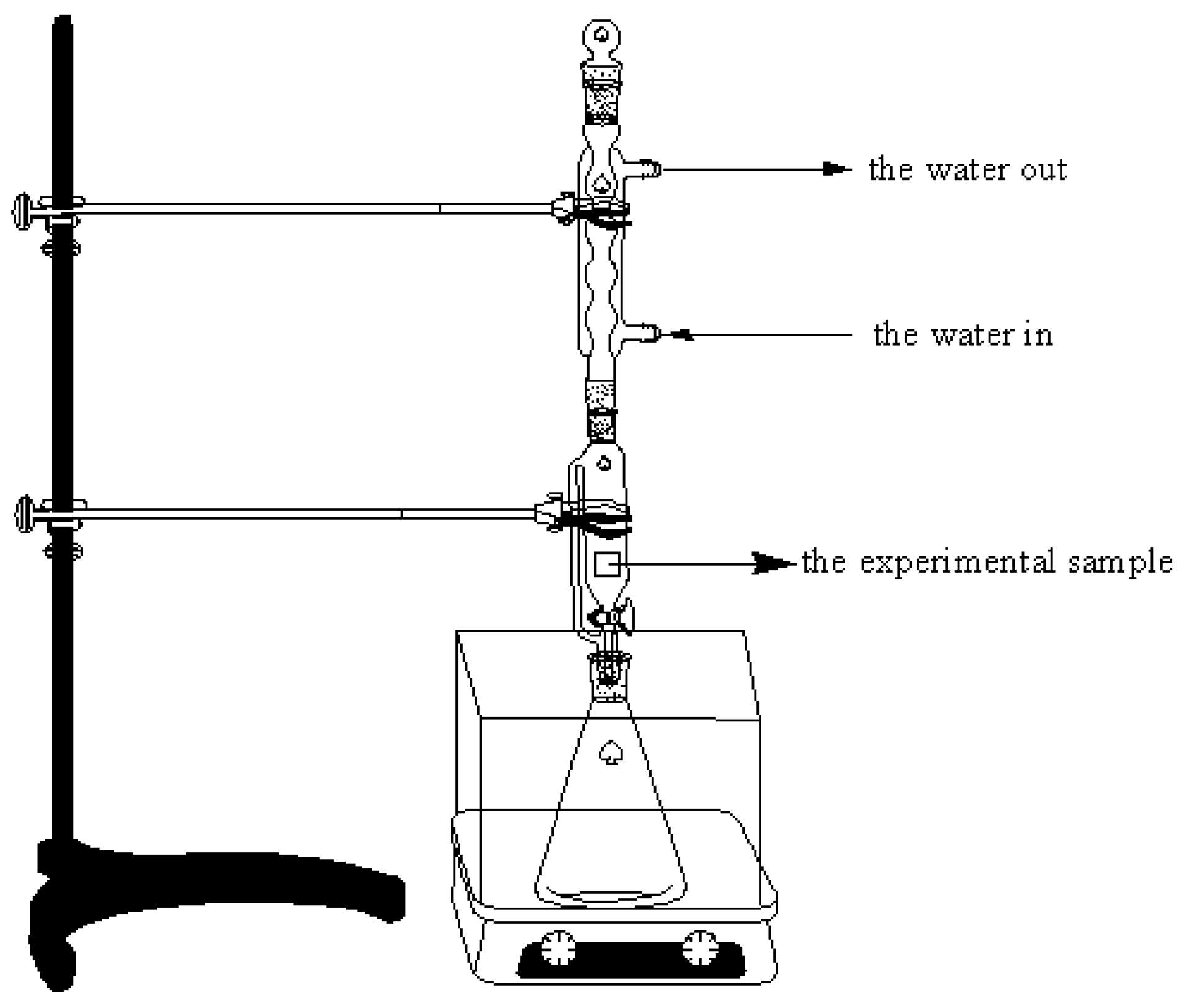 the water out

the water in

the experimental sample