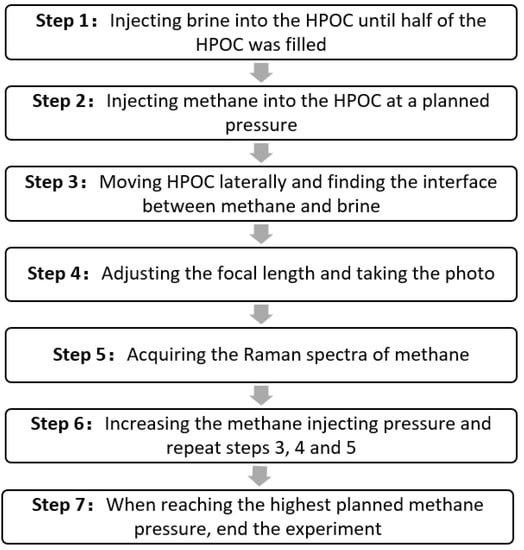 Step 1： Injecting brine into the HPOC until half of the HPOC was filled

Step 2： Injecting methane into the HPOC at a planned pressure

Step 3： Moving HPOC laterally and finding the interface between methane and brine

Step 4： Adjusting the focal length and taking the photo

Step 5： Acquiring the Raman spectra of methane

Step 6： Increasing the methane injecting pressure and repeat steps 3, 4 and 5

Step 7： When reaching the highest planned methane pressure, end the experiment