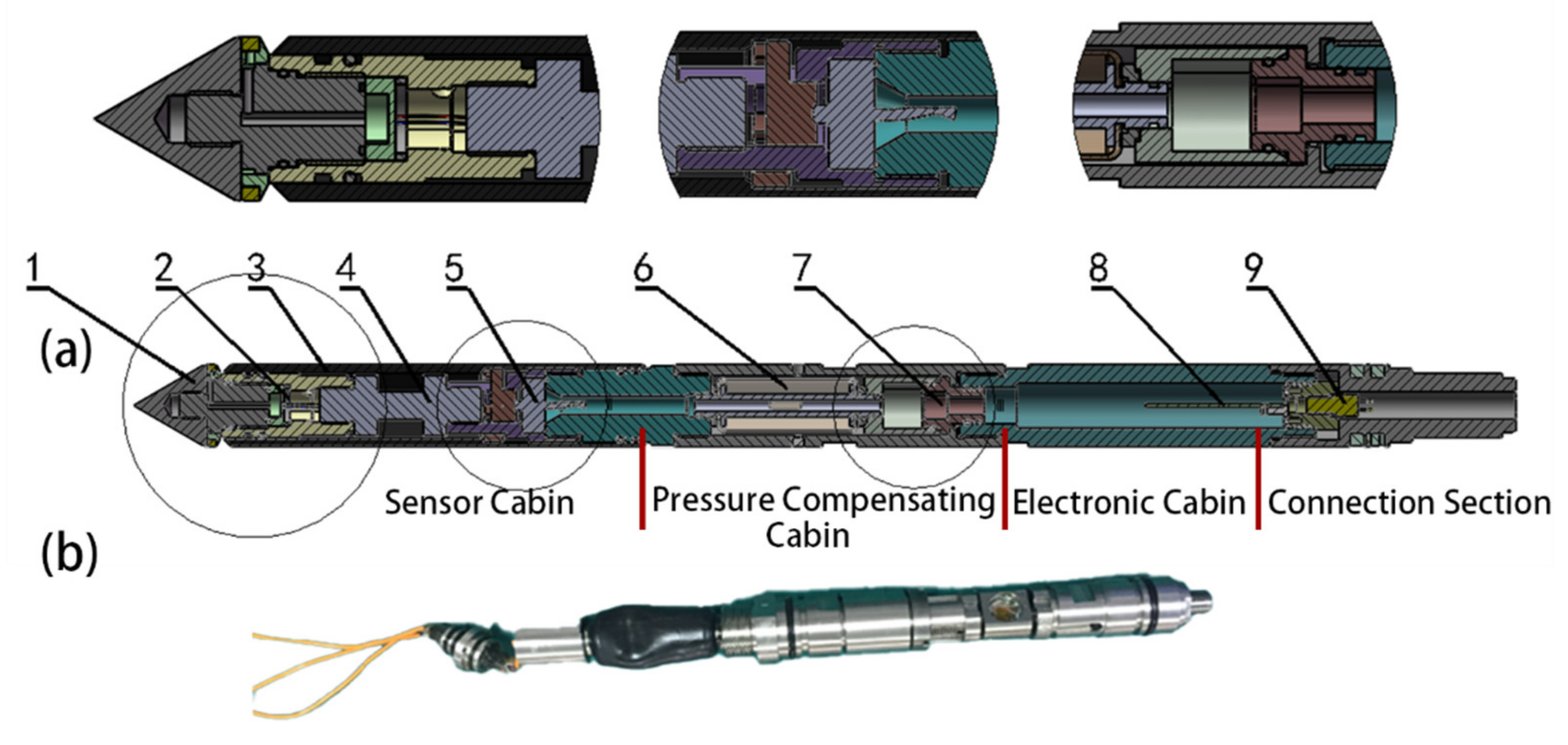 1 2 3 4 5 6 7 8 9

(a)

Sensor Cabin

Pressure Compensating Cabin

Electronic Cabin

Connection Section

(b)