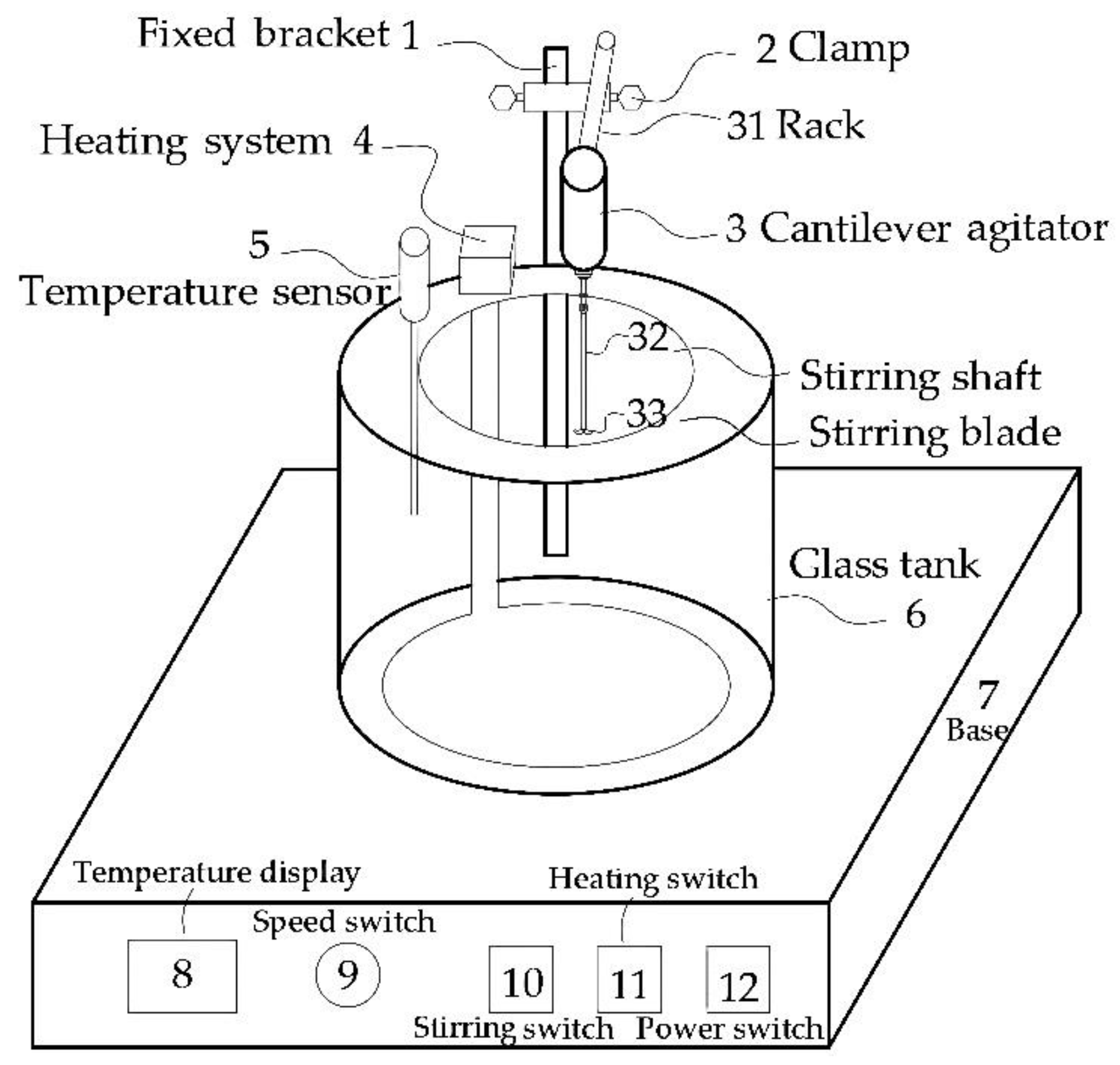 Fixed bracket 1
2 Clamp
31 Rack
Heating system 4
3 Cantilever agitator
5
Temperature sensor
32
Stirring shaft
33
Stirring blade
Glass tank
6
7
Base
Temperature display
Heating switch
Speed switch
8
9
10
11
12
Stirring switch
Power switch