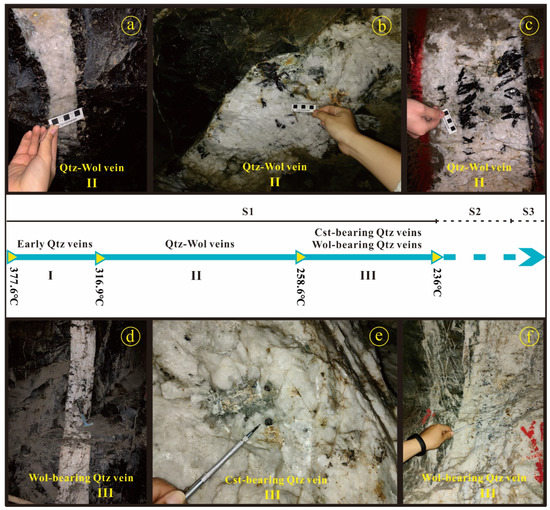 a
Qtz-Wol vein
II

b
Qtz-Wol vein
II

c
Qtz-Wol vein
II

S1

S2

S3

Early Qtz veins

Qtz-Wol veins

Cst-bearing Qtz veins
Wol-bearing Qtz veins

377.6°C

I

316.9°C

II

258.6°C

III

236°C

d
Wol-bearing Qtz vein
III

e
Cst-bearing Qtz vein
III

f
Wol-bearing Qtz vein
III