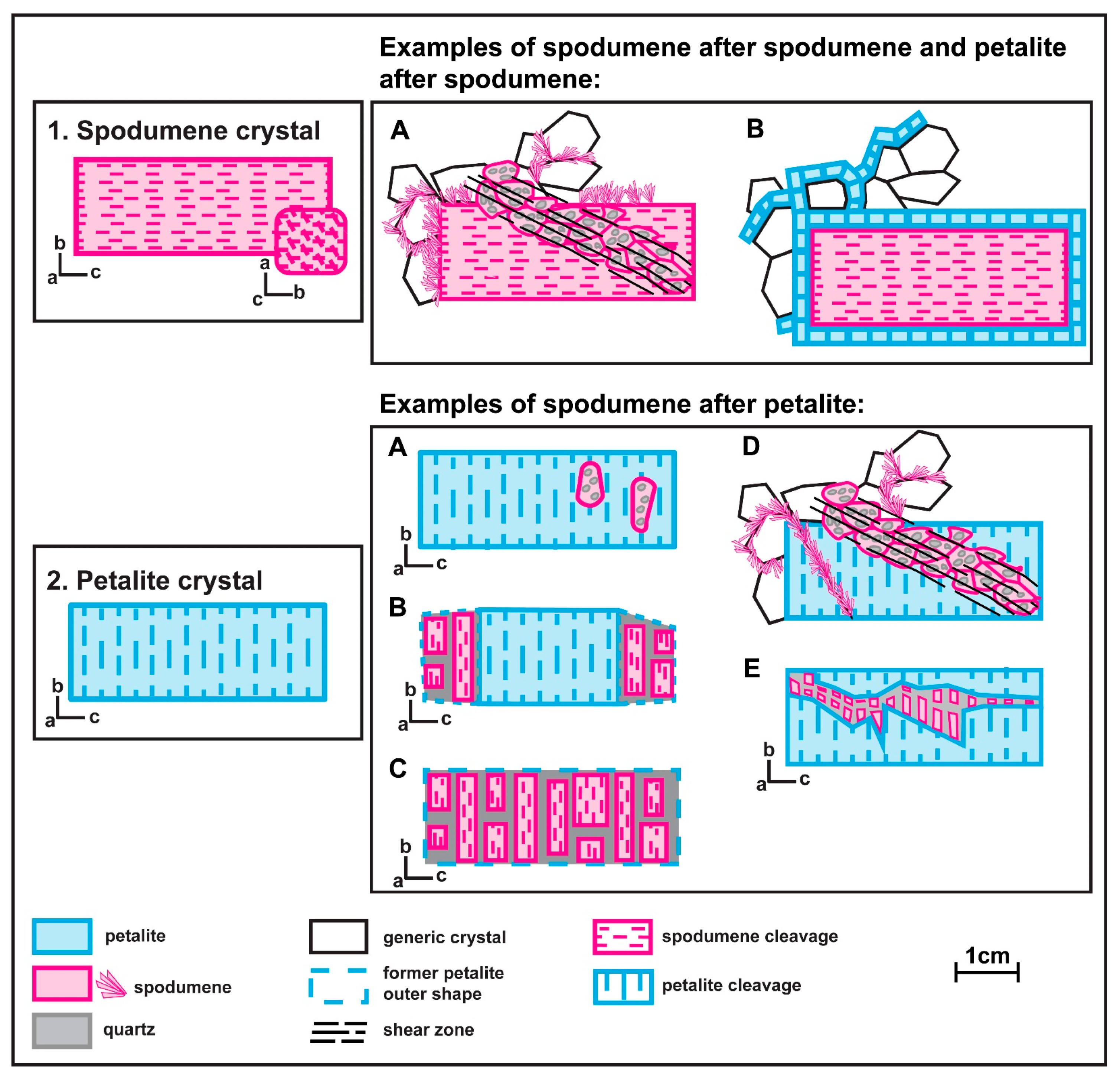 Examples of spodumene after spodumene and petalite after spodumene:

1. Spodumene crystal

b
a c

a
c b

A

B

Examples of spodumene after petalite:

2. Petalite crystal

b
a c

A

b
a c

B

b
a c

C

b
a c

D

E

b
a c

petalite

spodumene

quartz

generic crystal

former petalite outer shape

shear zone

spodumene cleavage

petalite cleavage

1cm