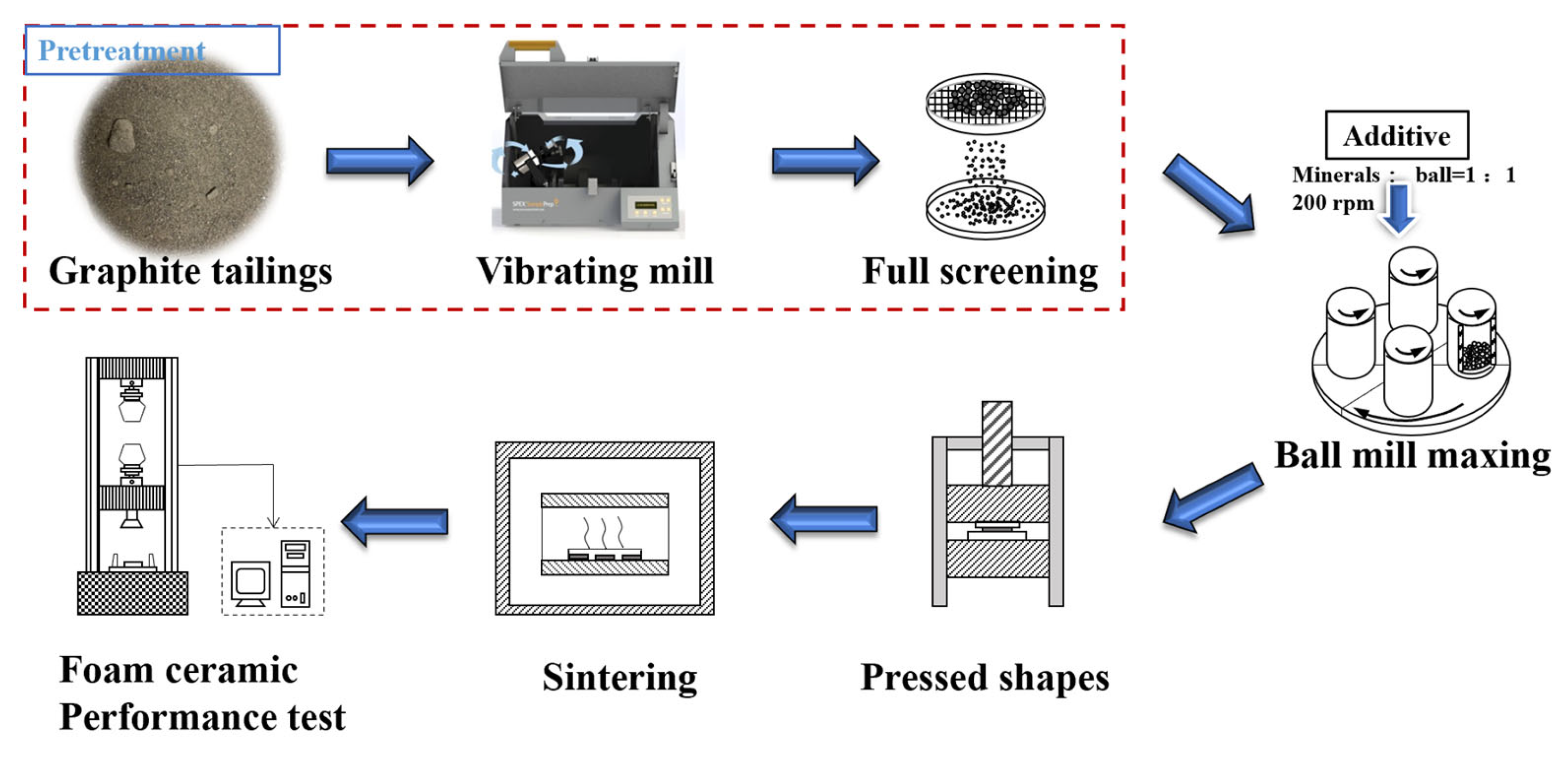 Pretreatment

Graphite tailings

Vibrating mill

Full screening

Additive

Minerals : ball=1 : 1
200 rpm

Ball mill maxing

Pressed shapes

Sintering

Foam ceramic
Performance test