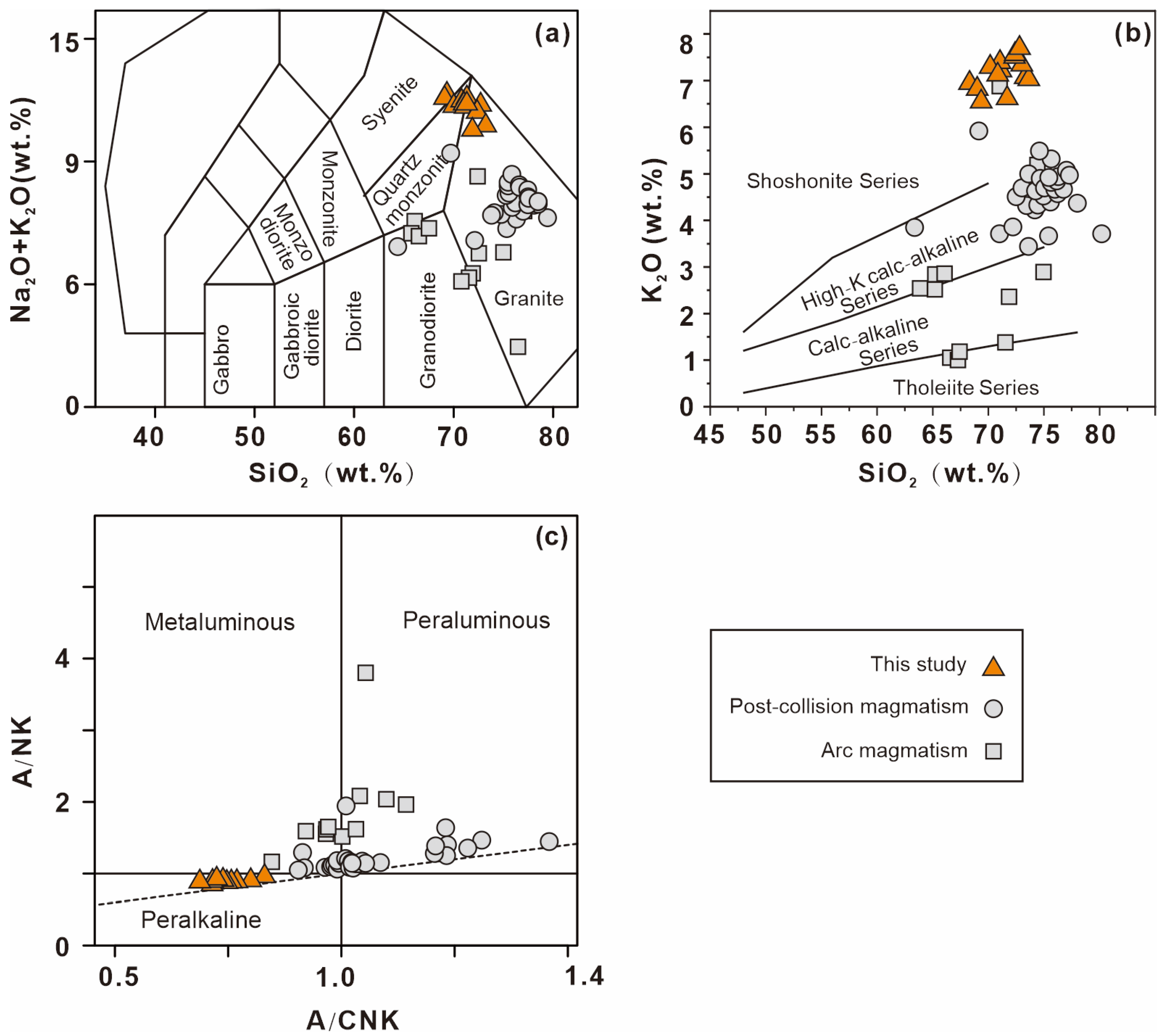 (a)

$Na_2O+K_2O$(wt.%)

15
9
6
0

Syenite
Quartz monzonite
Monzonite
Monzo diorite
Gabbro
Gabbroic diorite
Diorite
Granodiorite
Granite

40 50 60 70 80

$SiO_2$ (wt.%)

(b)

$K_2O$ (wt.%)

8
7
6
5
4
3
2
1
0

Shoshonite Series
High-K calc-alkaline Series
Calc-alkaline Series
Tholeiite Series

45 50 55 60 65 70 75 80

$SiO_2$ (wt.%)

(c)

A/NK

4
2
0

Metaluminous
Peraluminous
Peralkaline

0.5 1.0 1.4

A/CNK

This study
Post-collision magmatism
Arc magmatism