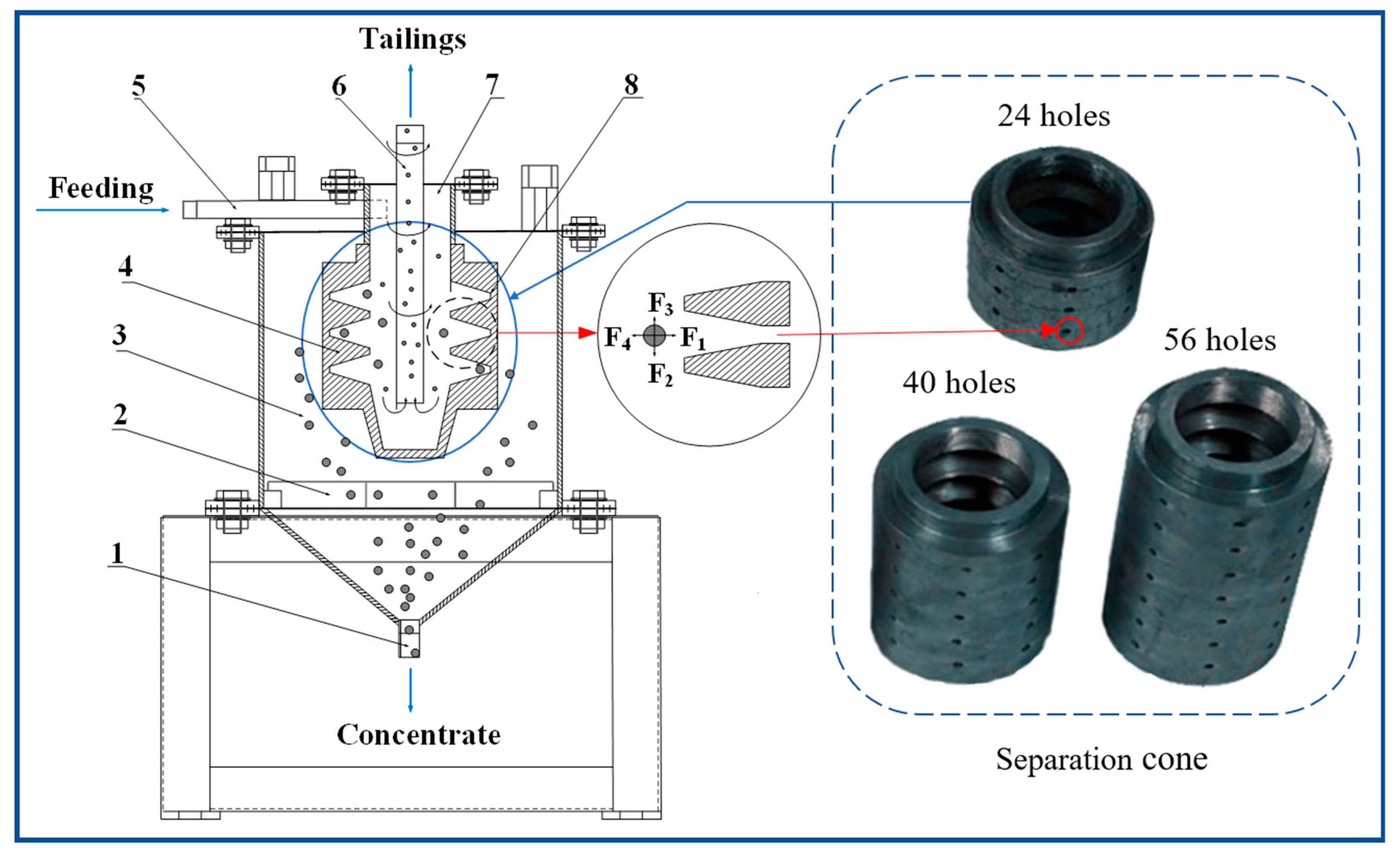 Tailings

5
6
7
8

Feeding

4
3
2
1

$F_3$
$F_4$
$F_1$
$F_2$

Concentrate

24 holes

56 holes

40 holes

Separation cone