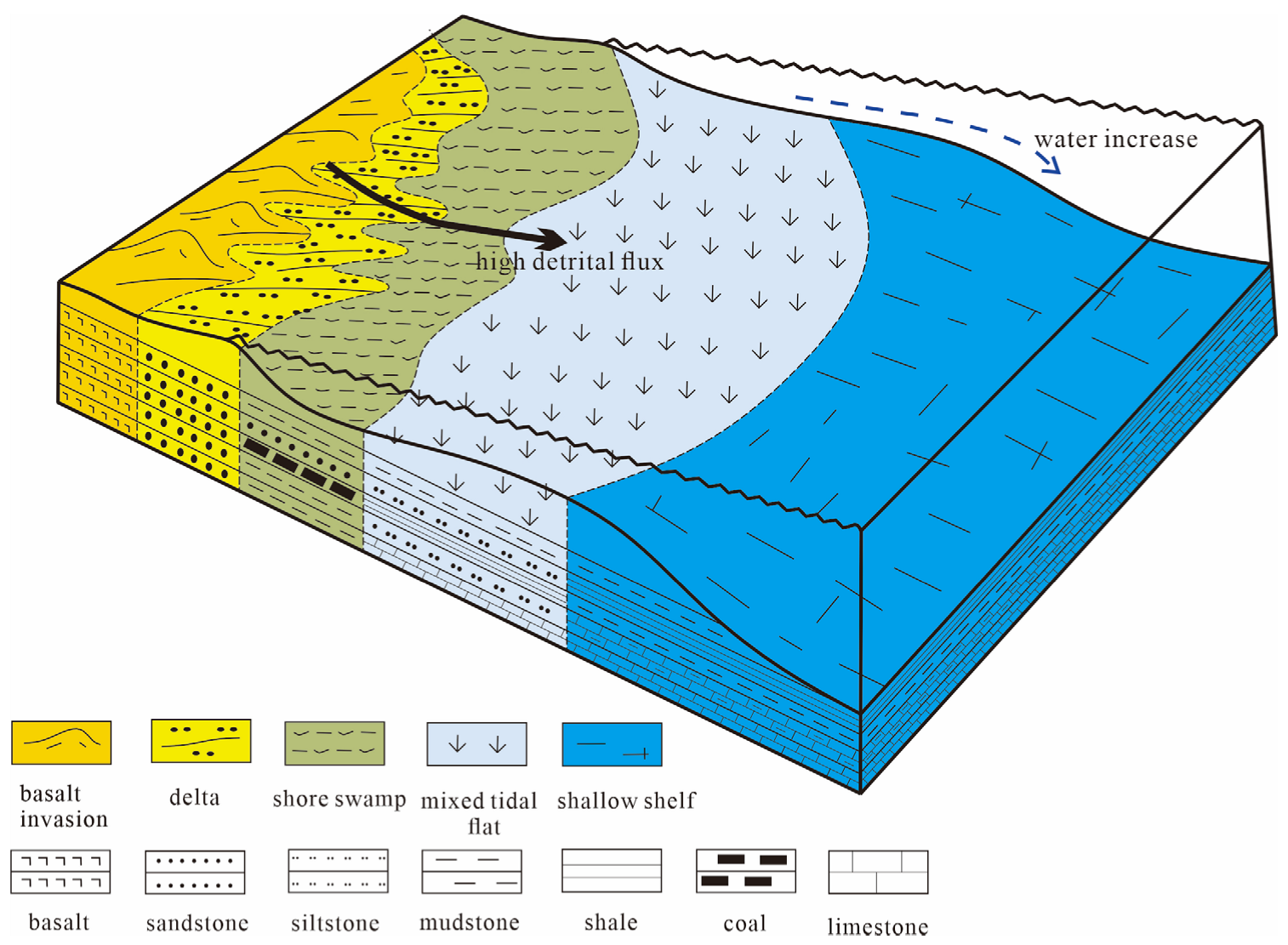 water increase

high detrital flux

basalt invasion

delta

shore swamp

mixed tidal flat

shallow shelf

basalt

sandstone

siltstone

mudstone

shale

coal

limestone