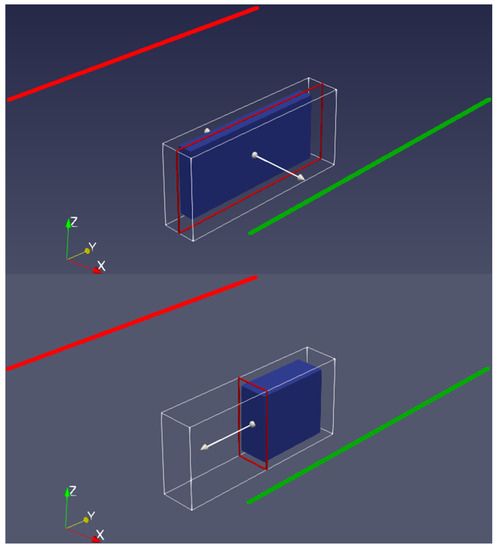 Z
Y
X

Z
Y
X