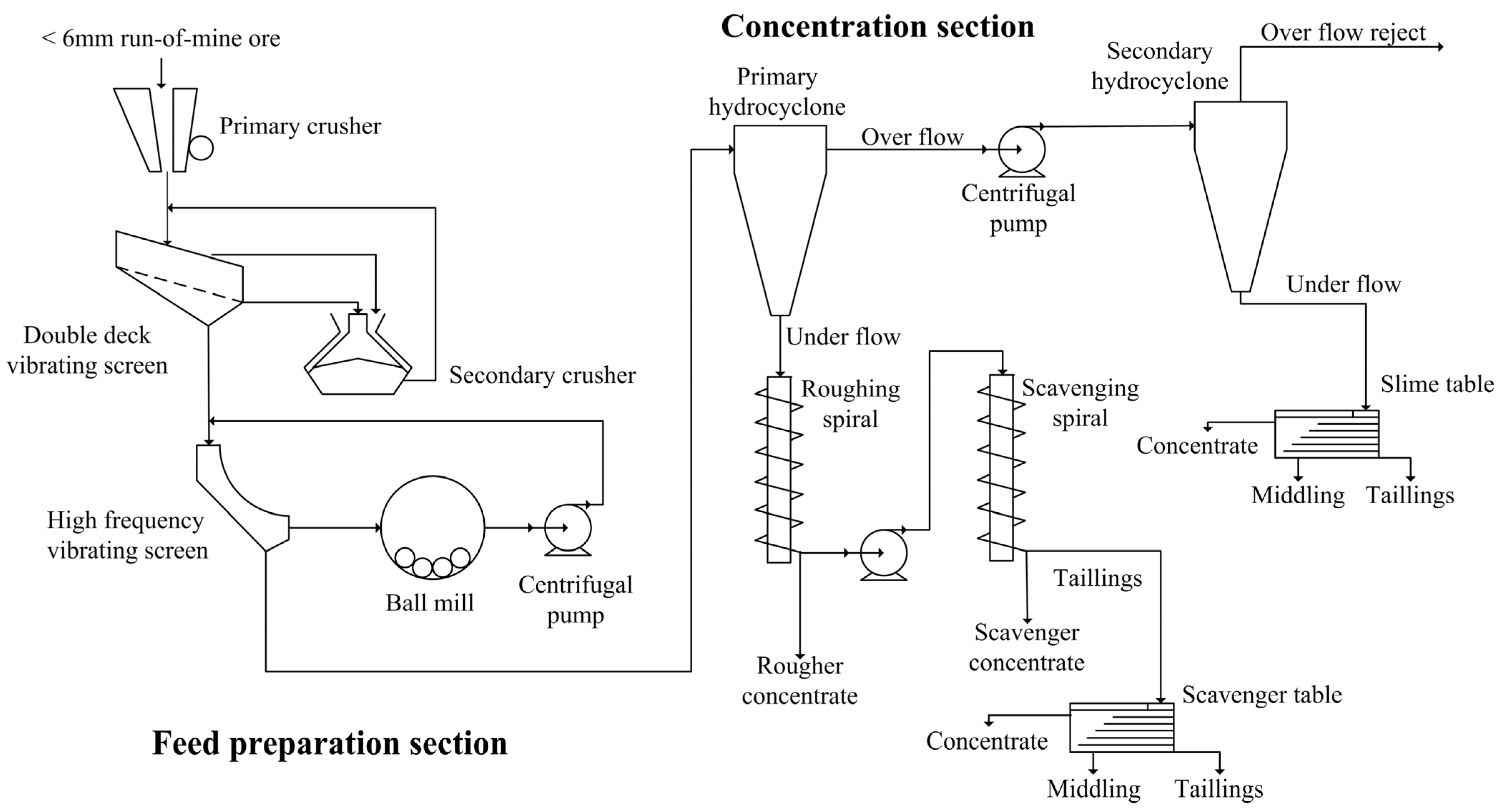 < 6mm run-of-mine ore

Primary crusher

Double deck vibrating screen

Secondary crusher

High frequency vibrating screen

Ball mill

Centrifugal pump

Feed preparation section

Concentration section

Primary hydrocyclone

Over flow

Centrifugal pump

Secondary hydrocyclone

Over flow reject

Under flow

Under flow

Roughing spiral

Scavenging spiral

Slime table

Concentrate

Middling

Taillings

Taillings

Scavenger concentrate

Rougher concentrate

Scavenger table

Concentrate

Middling

Taillings