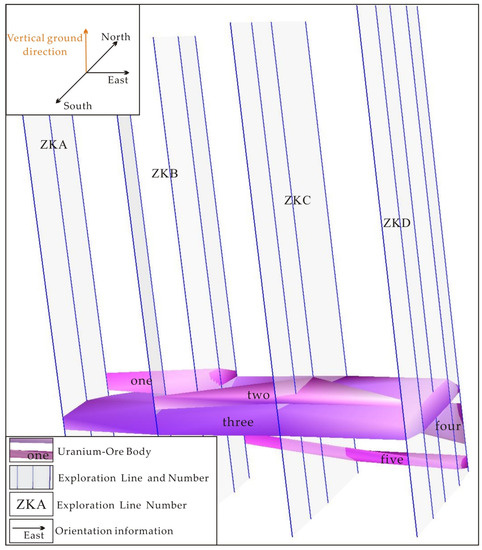 Vertical ground direction
North
East
South

ZKA
ZKB
ZKC
ZKD

one
two
three
four
five

one Uranium-Ore Body
Exploration Line and Number
ZKA Exploration Line Number
East Orientation information