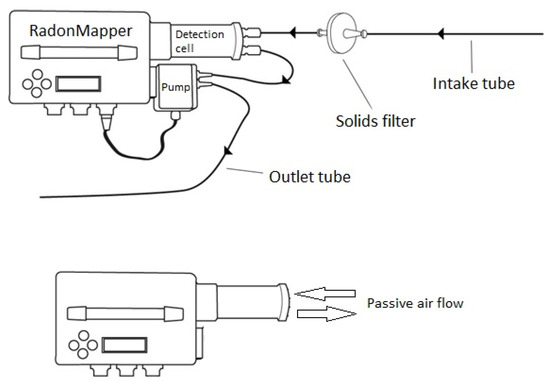 RadonMapper

Detection cell

Pump

Intake tube

Solids filter

Outlet tube

Passive air flow