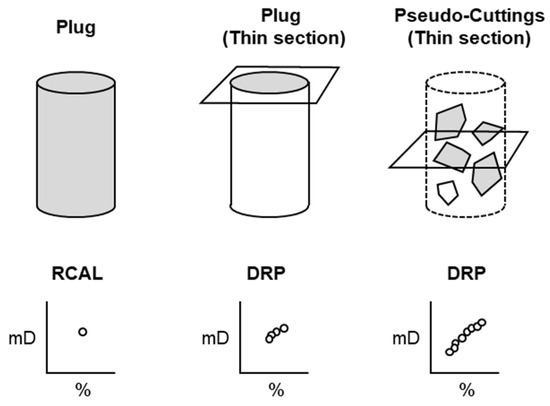 Plug

Plug
(Thin section)

Pseudo-Cuttings
(Thin section)

RCAL

mD

%

DRP

mD

%

DRP

mD

%