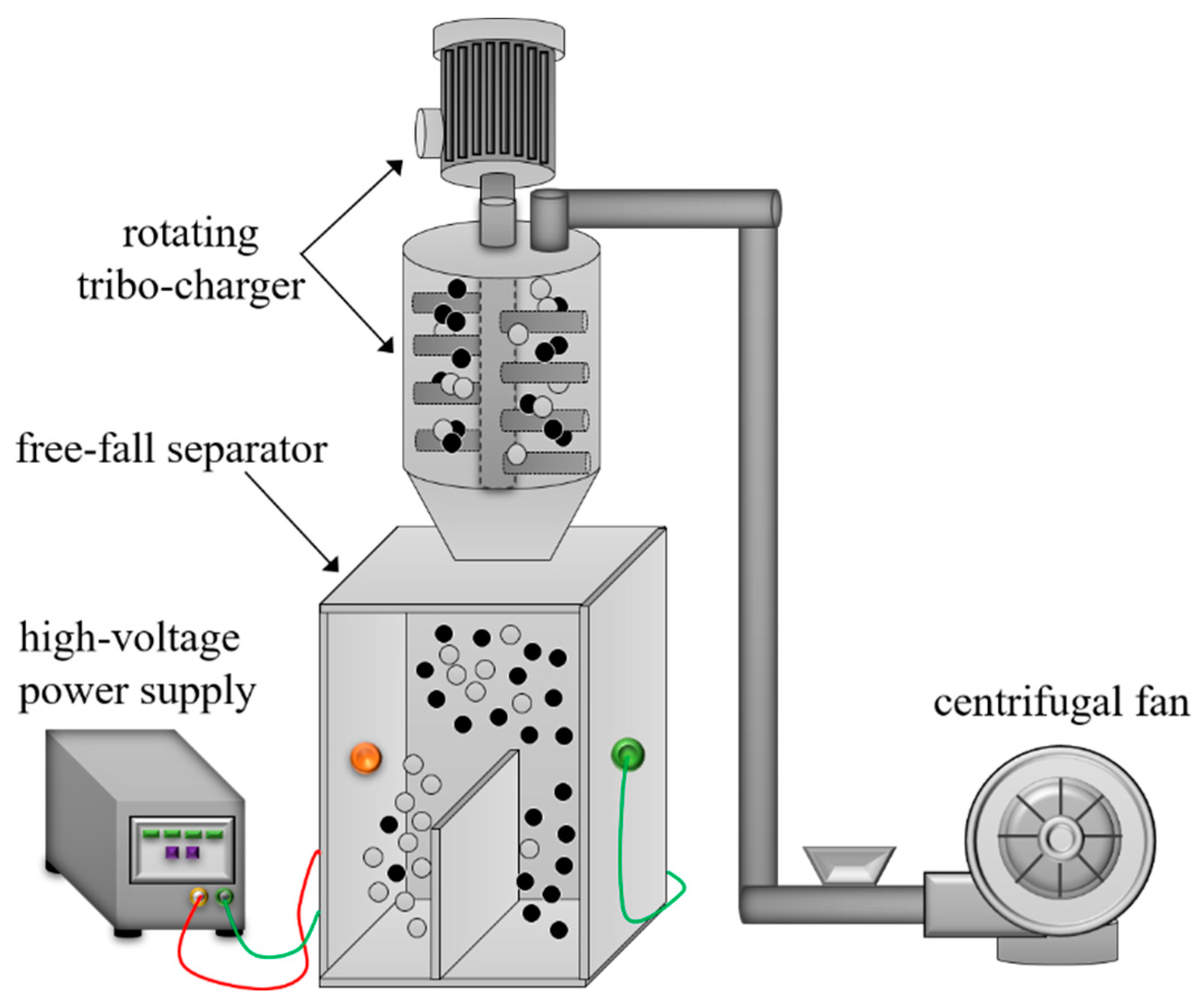 rotating tribo-charger

free-fall separator

high-voltage power supply

centrifugal fan