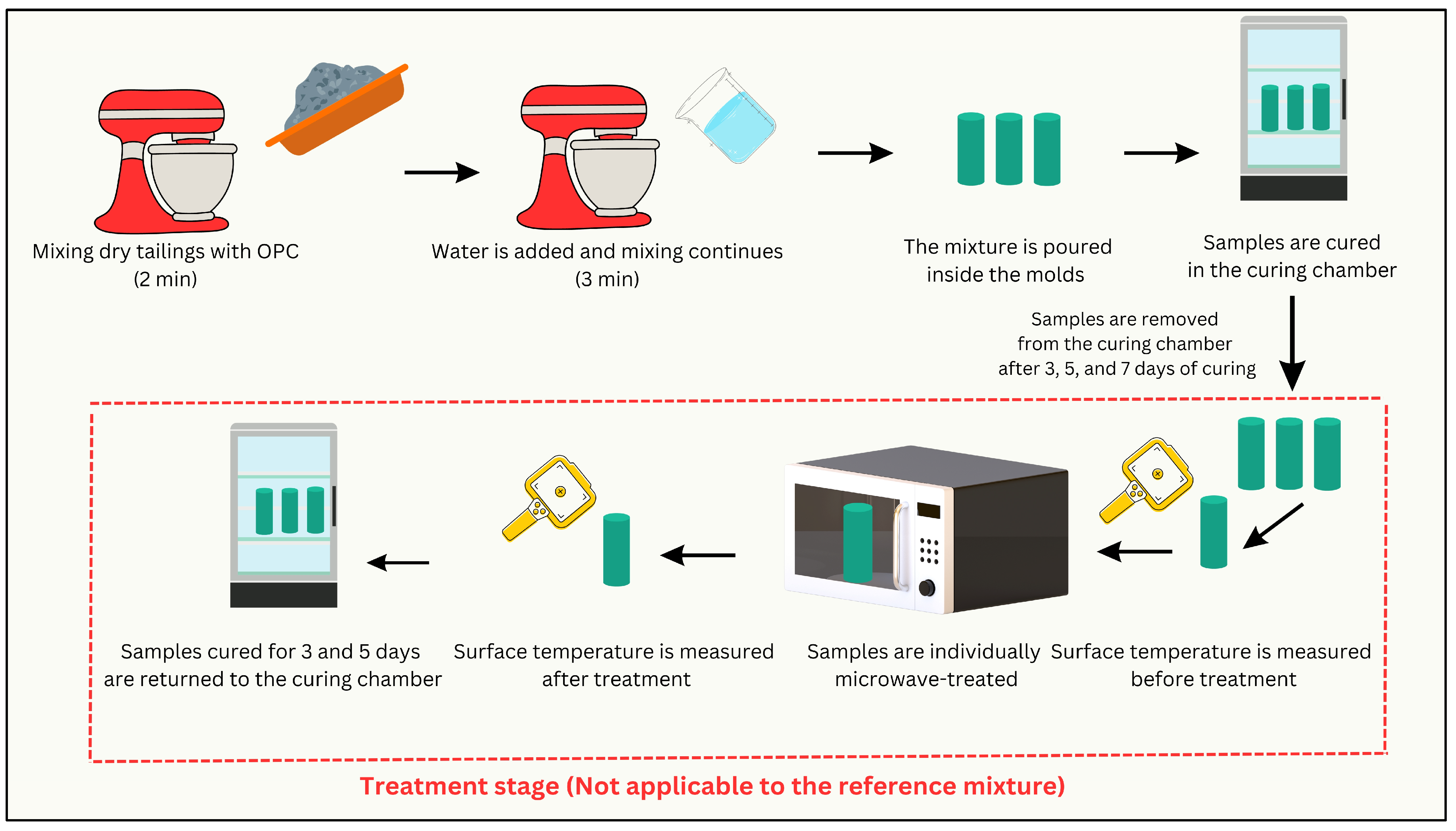 Mixing dry tailings with OPC
(2 min)

Water is added and mixing continues
(3 min)

The mixture is poured inside the molds

Samples are cured in the curing chamber

Samples are removed from the curing chamber after 3, 5, and 7 days of curing

Surface temperature is measured before treatment

Samples are individually microwave-treated

Surface temperature is measured after treatment

Samples cured for 3 and 5 days are returned to the curing chamber

Treatment stage (Not applicable to the reference mixture)