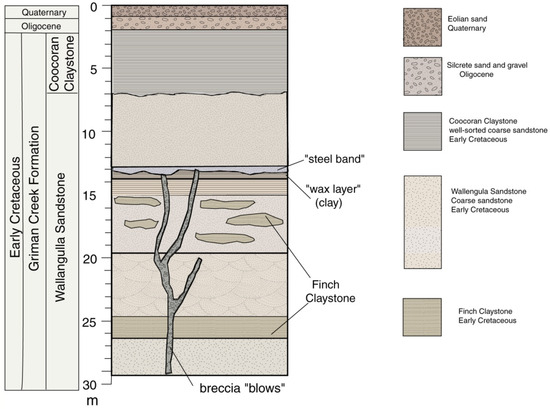 Quaternary
Oligocene
Early Cretaceous
Griman Creek Formation
Coocoran Claystone
Wallangulla Sandstone

0
5
10
15
20
25
30
m

"steel band"
"wax layer" (clay)
Finch Claystone
breccia "blows"

Eolian sand
Quaternary

Silcrete sand and gravel
Oligocene

Coocoran Claystone
well-sorted coarse sandstone
Early Cretaceous

Wallengula Sandstone
Coarse sandstone
Early Cretaceous

Finch Claystone
Early Cretaceous