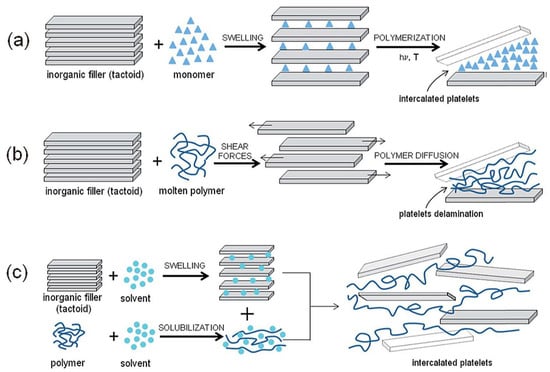 (a)

inorganic filler (tactoid) + monomer

SWELLING

POLYMERIZATION

hν, T

intercalated platelets

(b)

inorganic filler (tactoid) + molten polymer

SHEAR FORCES

POLYMER DIFFUSION

platelets delamination

(c)

inorganic filler (tactoid) + solvent

SWELLING

+

polymer + solvent

SOLUBILIZATION

intercalated platelets