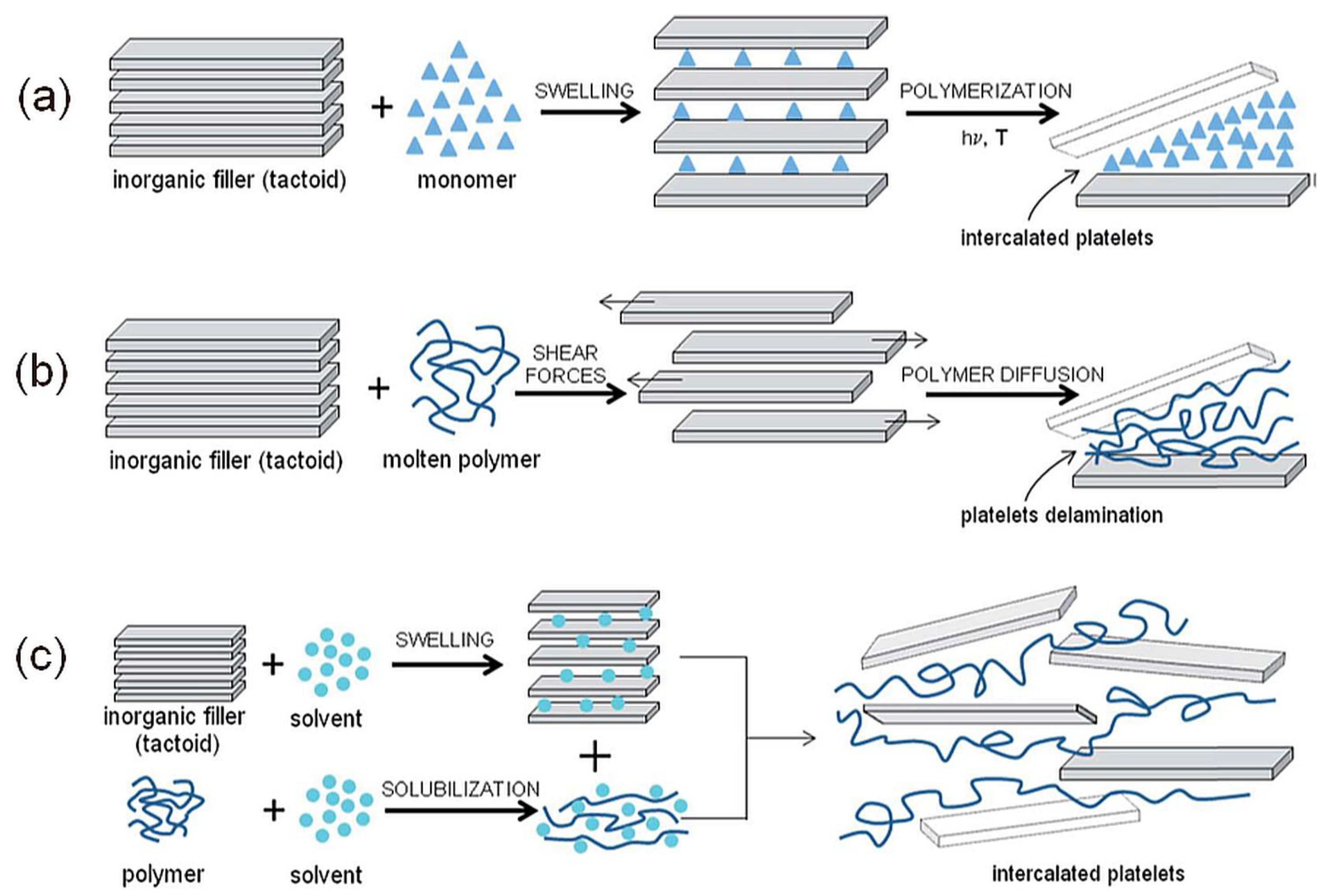 (a)

inorganic filler (tactoid)

+

monomer

SWELLING

POLYMERIZATION

$h\nu$, T

intercalated platelets

(b)

inorganic filler (tactoid)

+

molten polymer

SHEAR FORCES

POLYMER DIFFUSION

platelets delamination

(c)

inorganic filler (tactoid)

+

solvent

SWELLING

+

polymer

+

solvent

SOLUBILIZATION

intercalated platelets