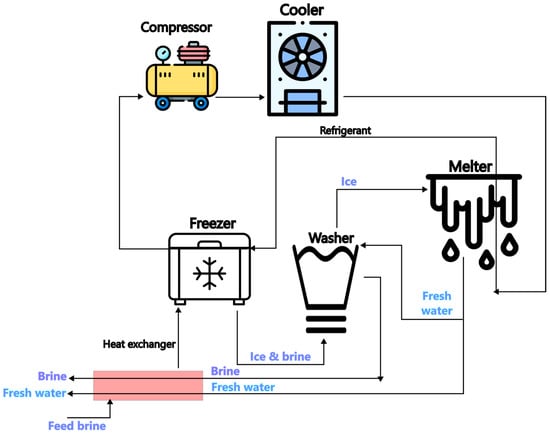 Compressor

Cooler

Refrigerant

Melter

Ice

Freezer

Washer

Fresh water

Heat exchanger

Ice & brine

Brine

Fresh water

Brine

Fresh water

Feed brine