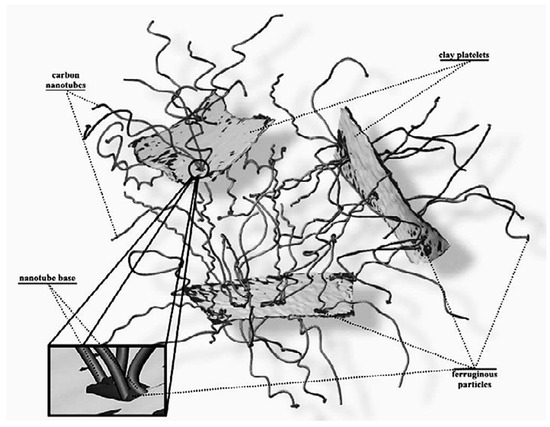 carbon nanotubes

clay platelets

nanotube base

ferruginous particles