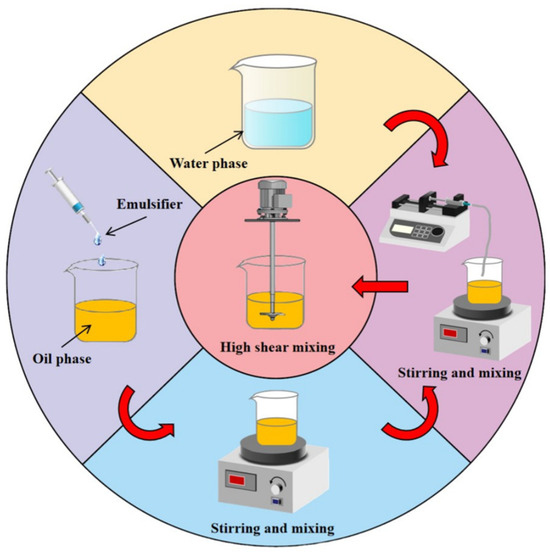 Water phase

Emulsifier

Oil phase

High shear mixing

Stirring and mixing

Stirring and mixing