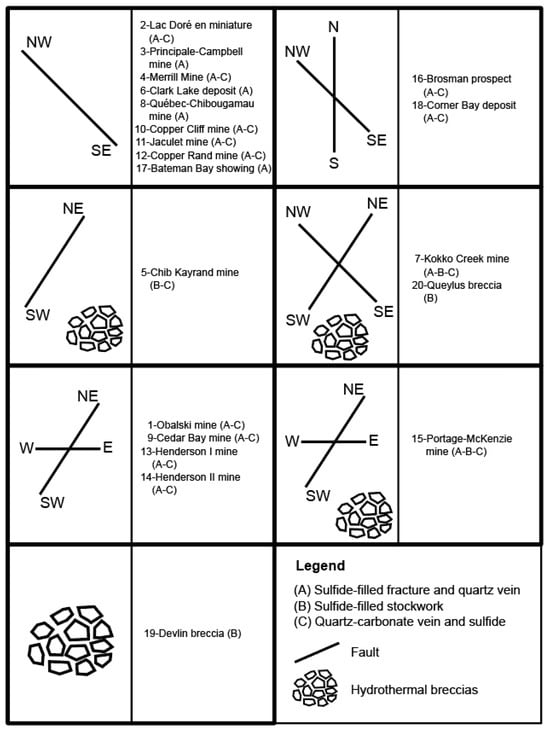 NW
SE

2-Lac Doré en miniature (A-C)
3-Principale-Campbell mine (A)
4-Merrill Mine (A-C)
6-Clark Lake deposit (A)
8-Québec-Chibougamau mine (A)
10-Copper Cliff mine (A-C)
11-Jaculet mine (A-C)
12-Copper Rand mine (A-C)
17-Bateman Bay showing (A)

N
NW
SE
S

16-Brosman prospect (A-C)
18-Corner Bay deposit (A-C)

NE
SW

5-Chib Kayrand mine (B-C)

NW
NE
SW
SE

7-Kokko Creek mine (A-B-C)
20-Queylus breccia (B)

NE
W
E
SW

1-Obalski mine (A-C)
9-Cedar Bay mine (A-C)
13-Henderson I mine (A-C)
14-Henderson II mine (A-C)

NE
W
E
SW

15-Portage-McKenzie mine (A-B-C)

19-Devlin breccia (B)

Legend
(A) Sulfide-filled fracture and quartz vein
(B) Sulfide-filled stockwork
(C) Quartz-carbonate vein and sulfide
Fault
Hydrothermal breccias