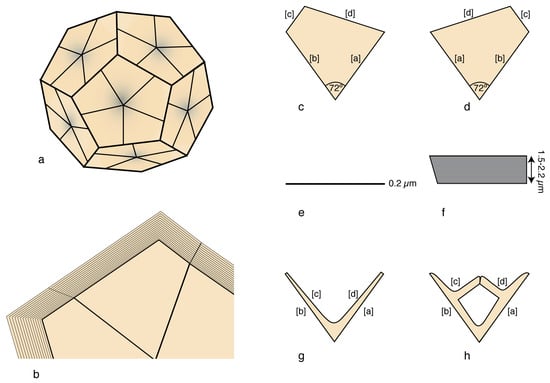 a

b

[c] [d]
[b] [a]
72°
c

[d] [c]
[a] [b]
72°
d

0.2 $\mu$m
e

1.5-2.2 $\mu$m
f

[c] [d]
[b] [a]
g

[c] [d]
[b] [a]
h