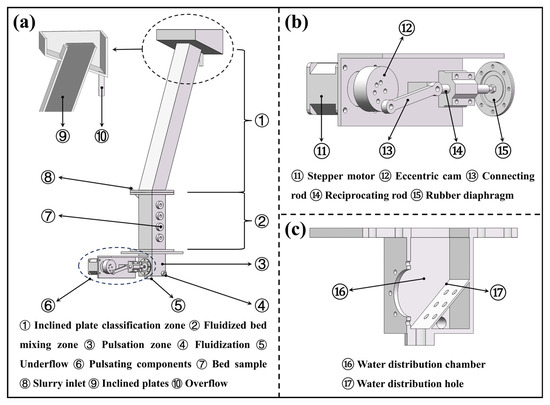 (a)

⑨ ⑩

①

⑧

⑦

②

③

⑥ ⑤ ④

① Inclined plate classification zone ② Fluidized bed mixing zone ③ Pulsation zone ④ Fluidization ⑤ Underflow ⑥ Pulsating components ⑦ Bed sample ⑧ Slurry inlet ⑨ Inclined plates ⑩ Overflow

(b)

⑫

⑪ ⑬ ⑭ ⑮

⑪ Stepper motor ⑫ Eccentric cam ⑬ Connecting rod ⑭ Reciprocating rod ⑮ Rubber diaphragm

(c)

⑯ ⑰

⑯ Water distribution chamber

⑰ Water distribution hole