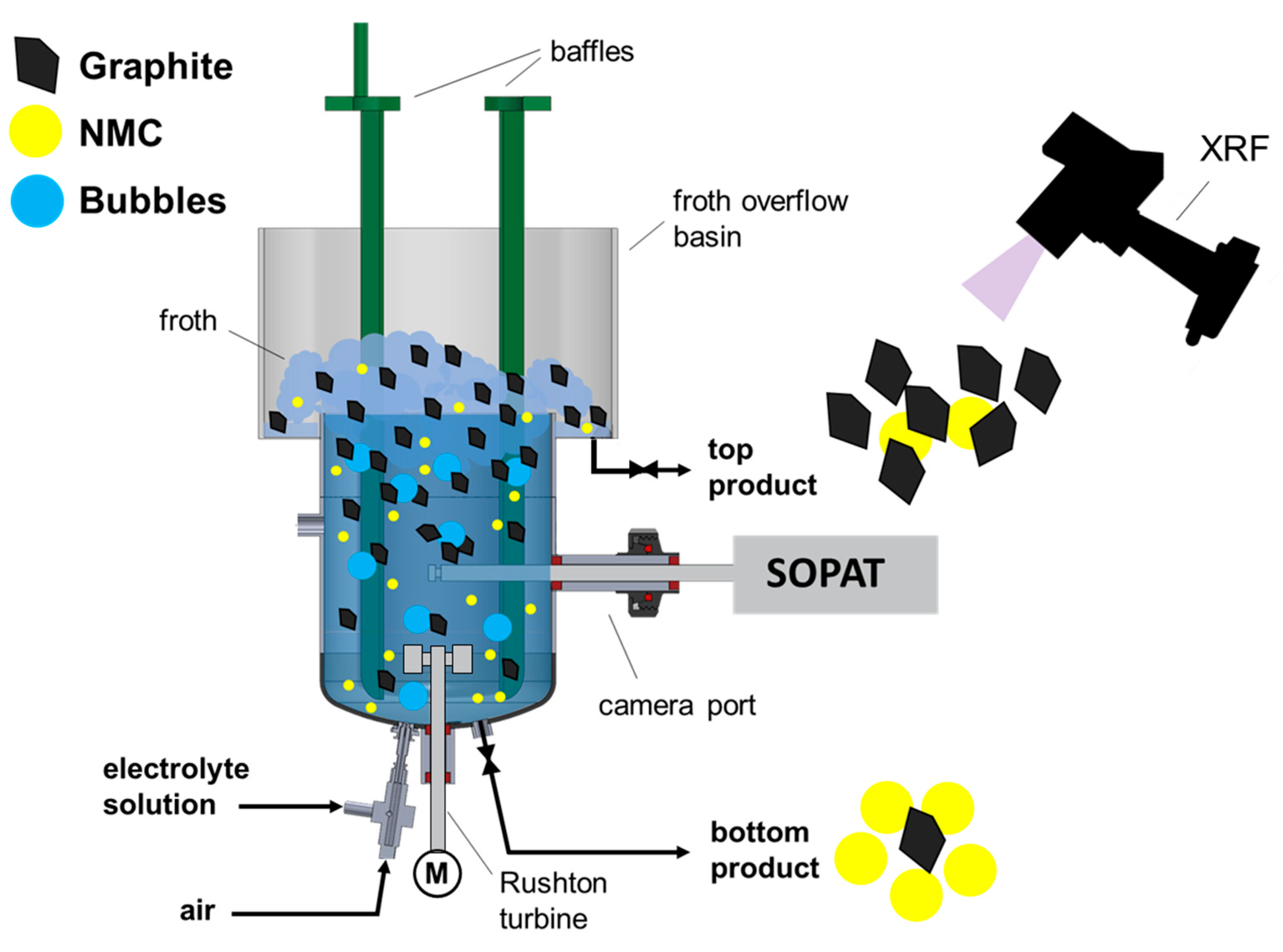 Graphite
NMC
Bubbles

baffles

XRF

froth overflow basin

froth

top product

SOPAT

camera port

electrolyte solution

air

M

Rushton turbine

bottom product