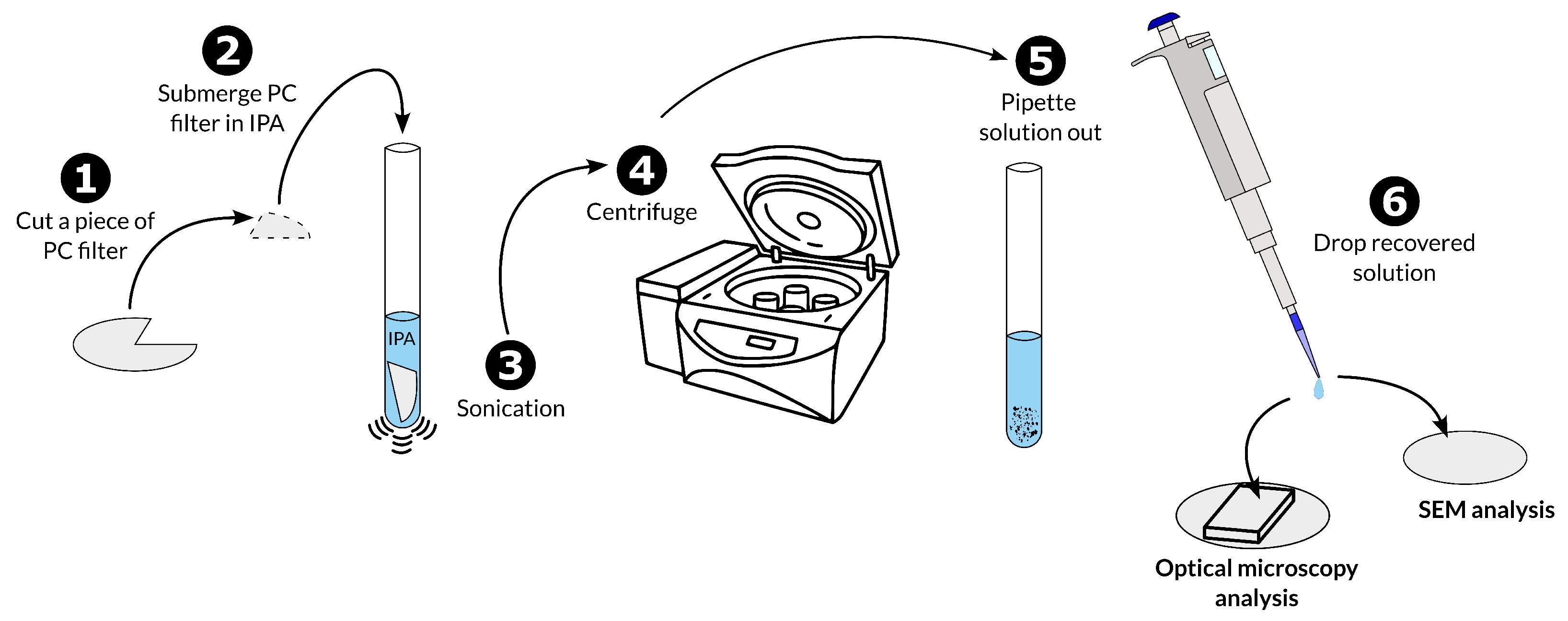 1
Cut a piece of PC filter

2
Submerge PC filter in IPA

IPA

3
Sonication

4
Centrifuge

5
Pipette solution out

6
Drop recovered solution

Optical microscopy analysis

SEM analysis