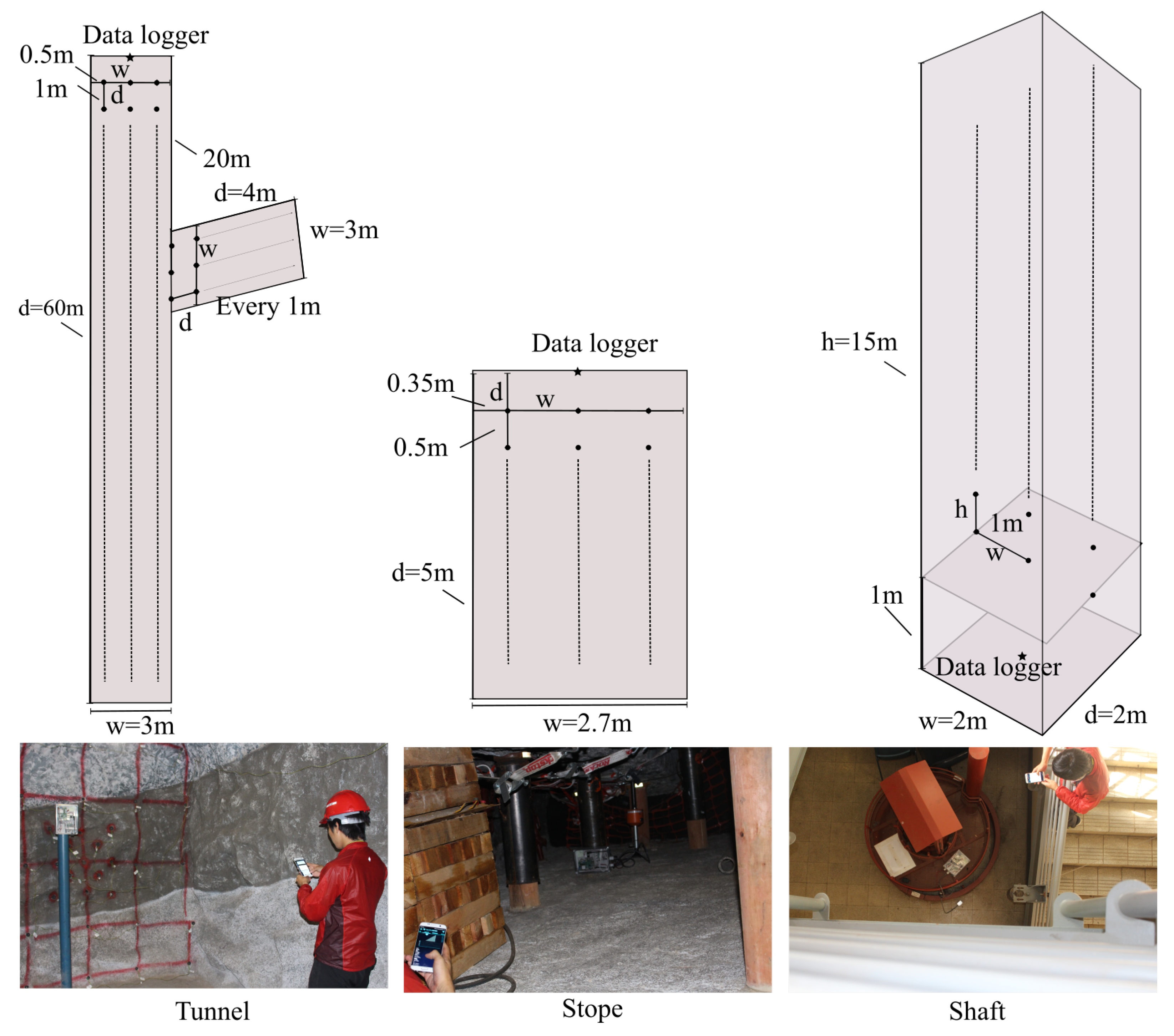 Data logger
0.5m
w
1m
d
20m
d=4m
w=3m
w
Every 1m
d
d=60m
w=3m

Data logger
0.35m
d
w
0.5m
d=5m
w=2.7m

h=15m
h
1m
w
1m
Data logger
w=2m
d=2m

Tunnel
Stope
Shaft