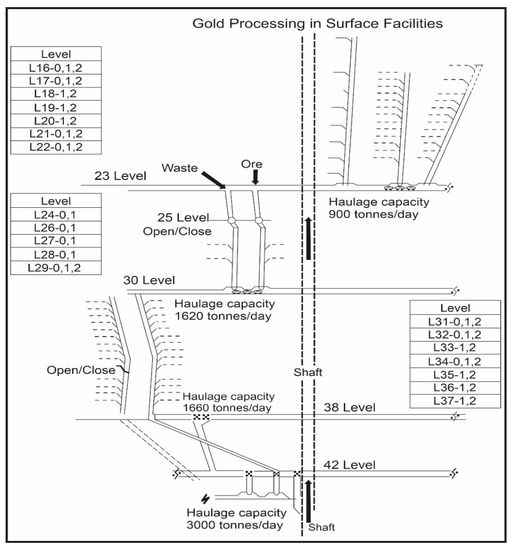 Gold Processing in Surface Facilities

| Level |
|---|
| L16-0,1,2 |
| L17-0,1,2 |
| L18-1,2 |
| L19-1,2 |
| L20-1,2 |
| L21-0,1,2 |
| L22-0,1,2 |

23 Level

Waste

Ore

Haulage capacity 900 tonnes/day

| Level |
|---|
| L24-0,1 |
| L26-0,1 |
| L27-0,1 |
| L28-0,1 |
| L29-0,1,2 |

25 Level

Open/Close

30 Level

Haulage capacity 1620 tonnes/day

| Level |
|---|
| L31-0,1,2 |
| L32-0,1,2 |
| L33-1,2 |
| L34-0,1,2 |
| L35-1,2 |
| L36-1,2 |
| L37-1,2 |

Open/Close

Shaft

Haulage capacity 1660 tonnes/day

38 Level

42 Level

Haulage capacity 3000 tonnes/day

Shaft