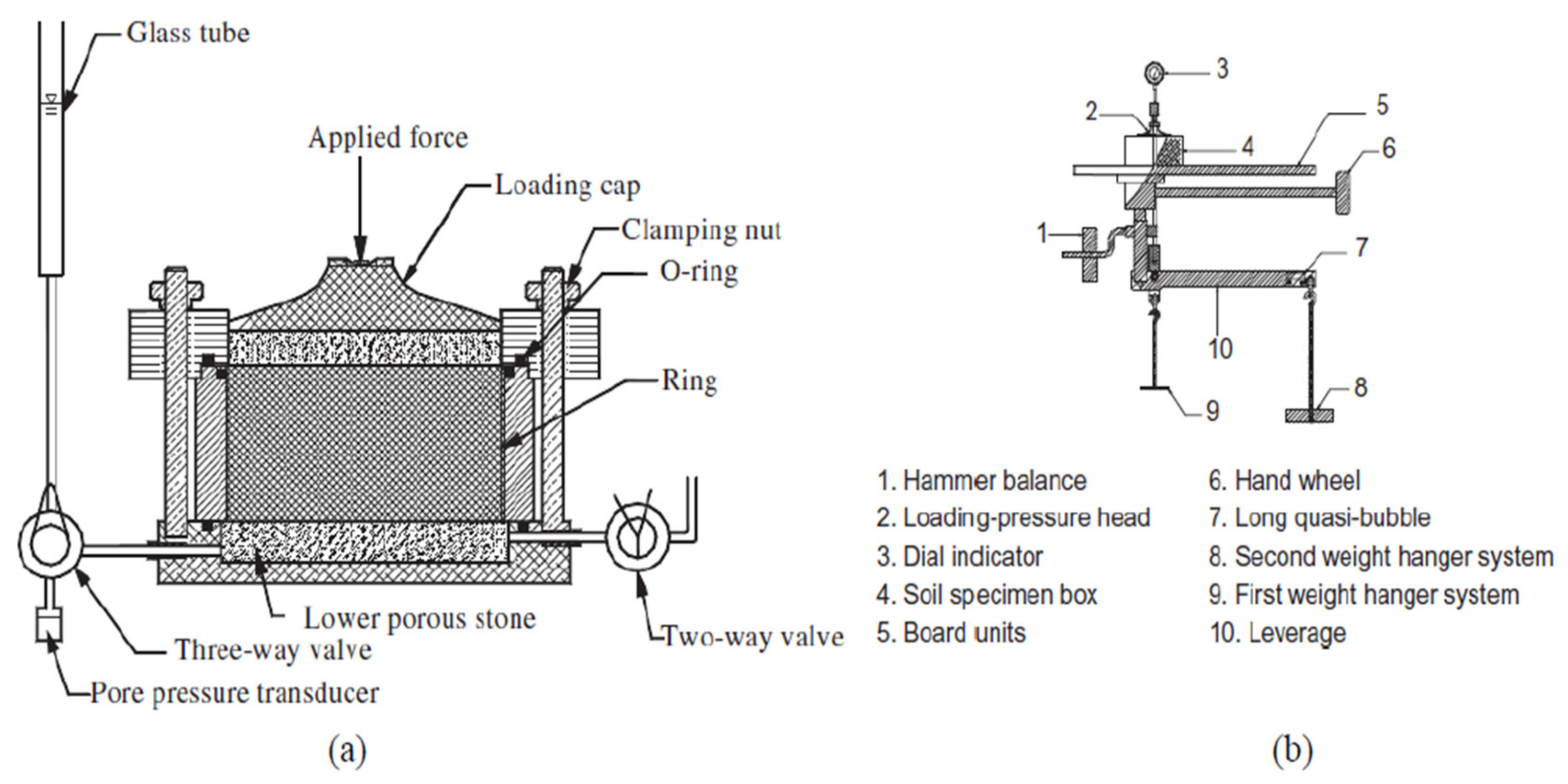 Glass tube

Applied force

Loading cap

Clamping nut

O-ring

Ring

Lower porous stone

Three-way valve

Two-way valve

Pore pressure transducer

(a)

3

2

5

4

6

1

7

10

8

9

1. Hammer balance
2. Loading-pressure head
3. Dial indicator
4. Soil specimen box
5. Board units

6. Hand wheel
7. Long quasi-bubble
8. Second weight hanger system
9. First weight hanger system
10. Leverage

(b)