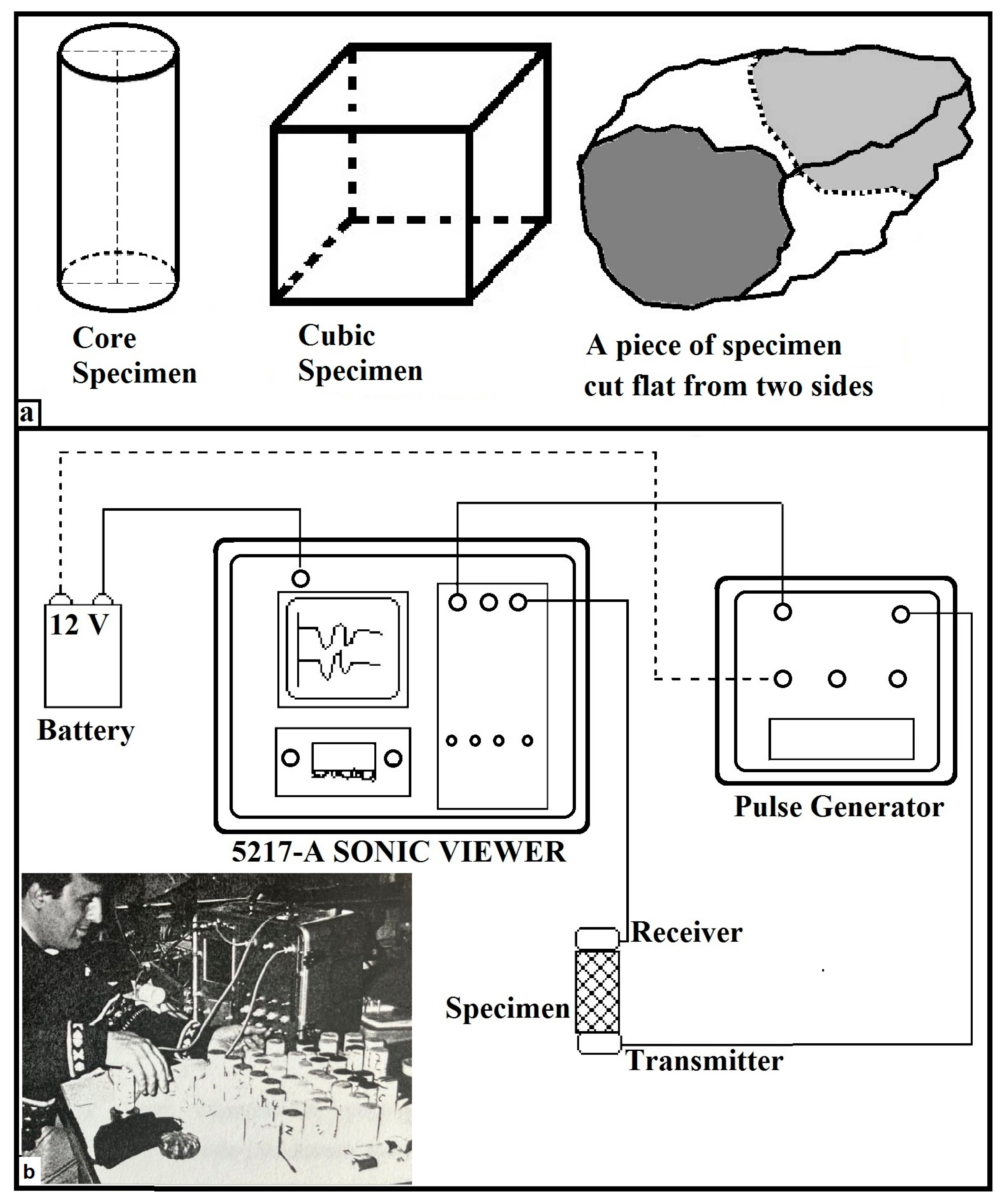 Core Specimen

Cubic Specimen

A piece of specimen cut flat from two sides

a

12 V

Battery

5217-A SONIC VIEWER

Pulse Generator

Receiver

Specimen

Transmitter

b