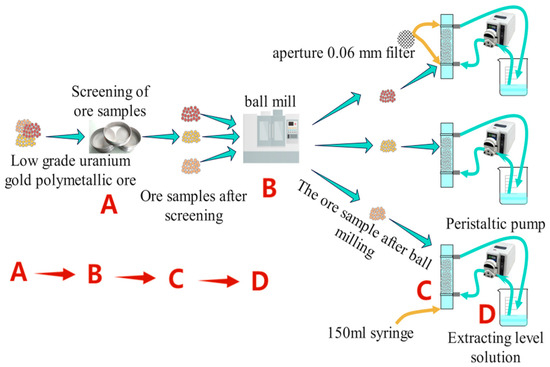 aperture 0.06 mm filter

Screening of ore samples

ball mill

Low grade uranium gold polymetallic ore

A

Ore samples after screening

B

The ore sample after ball milling

Peristaltic pump

A → B → C → D

C

D

150ml syringe

Extracting level solution