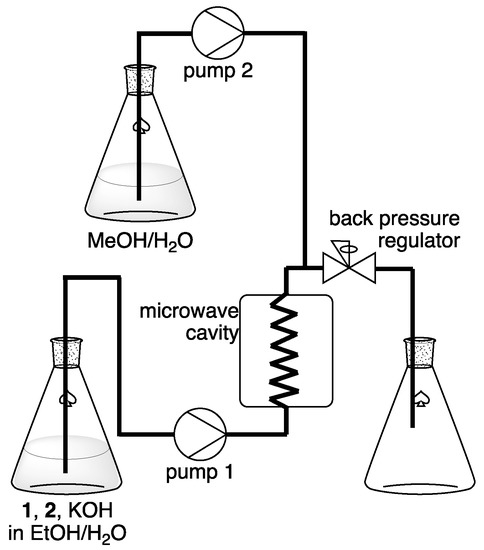 pump 2

MeOH/$H_2O$

back pressure regulator

microwave cavity

pump 1

**1**, **2**, KOH in EtOH/$H_2O$