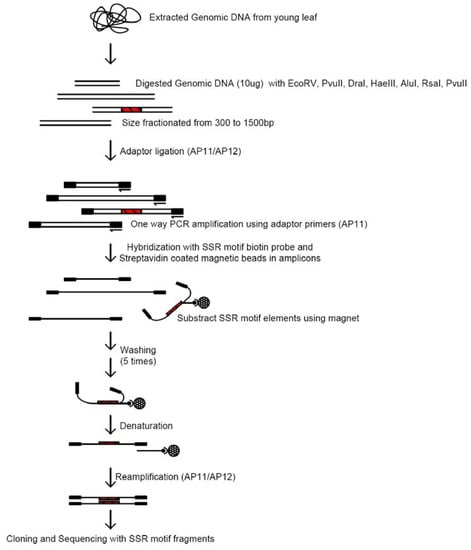 Extracted Genomic DNA from young leaf

Digested Genomic DNA (10ug) with EcoRV, PvuII, DraI, HaeIII, AluI, RsaI, PvuII

Size fractionated from 300 to 1500bp

Adaptor ligation (AP11/AP12)

One way PCR amplification using adaptor primers (AP11)

Hybridization with SSR motif biotin probe and Streptavidin coated magnetic beads in amplicons

Substract SSR motif elements using magnet

Washing (5 times)

Denaturation

Reamplification (AP11/AP12)

Cloning and Sequencing with SSR motif fragments