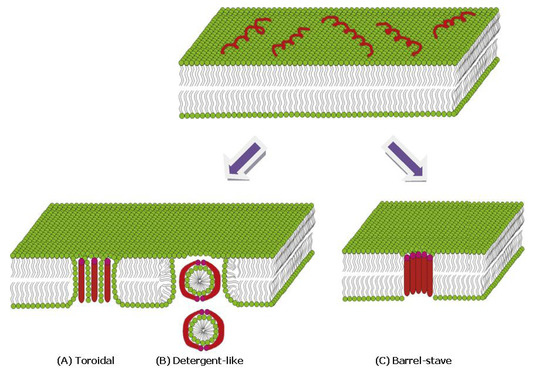 (A) Toroidal (B) Detergent-like (C) Barrel-stave